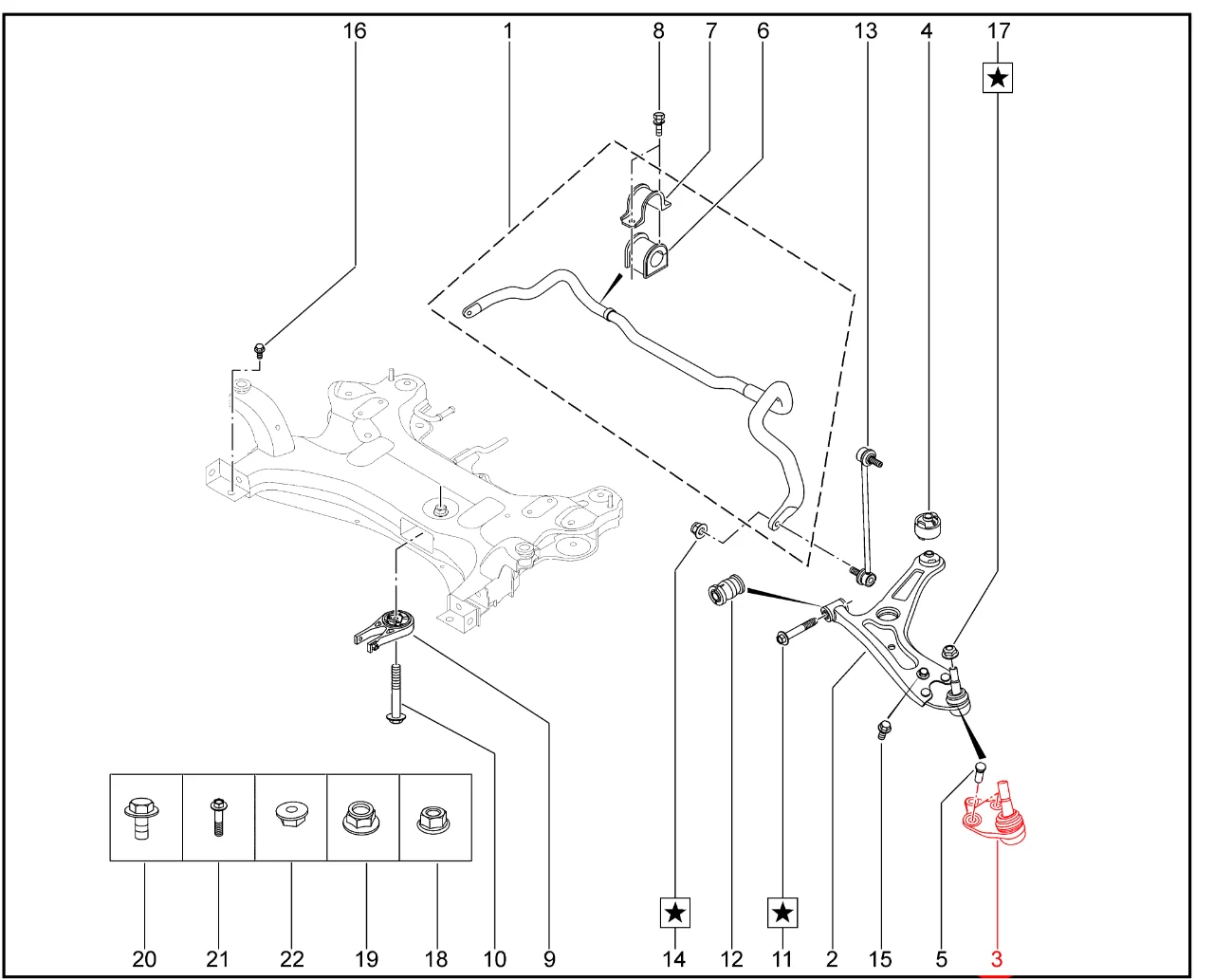 16 1 8 7 6 13 4 17
★

★ ★
20 21 22 19 18 10 9 14 12 11 2 15 5 3