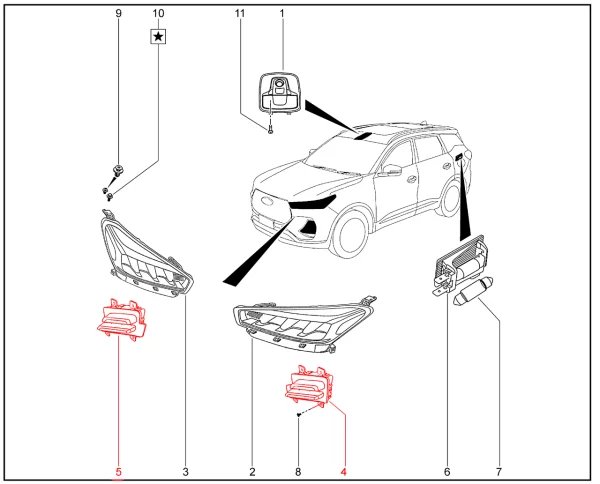 9
10
★
11
1
5
3
2
8
4
6
7