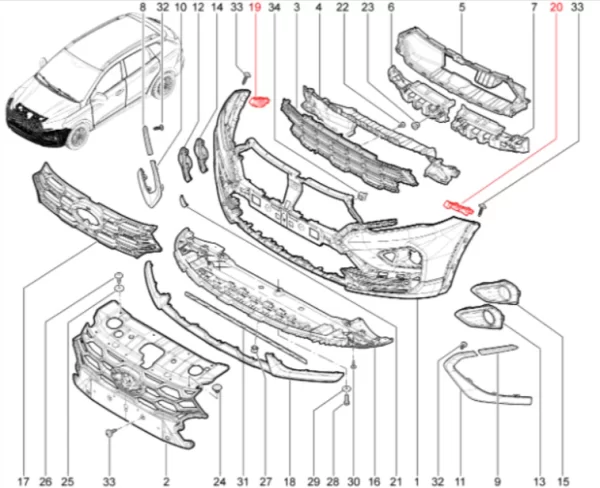 8 32 10 12 14 33 19 34 3 4 22 23 6 5 7 20 33

17 26 25 33 2 24 31 27 18 29 28 30 16 21 1 32 11 9 13 15