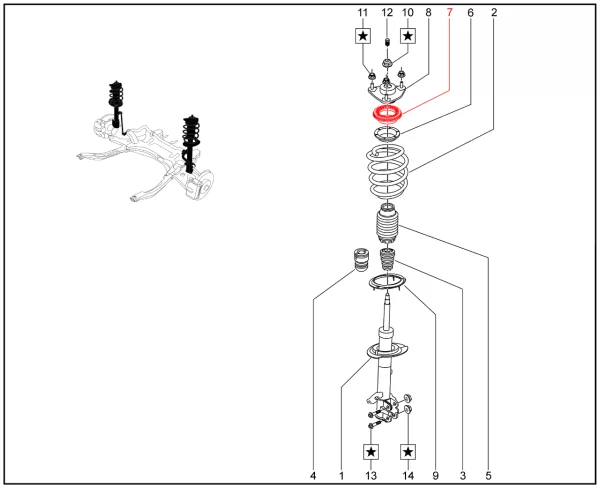 11 12 10 8 7 6 2

★ ★

★ ★

4 1 13 14 9 3 5