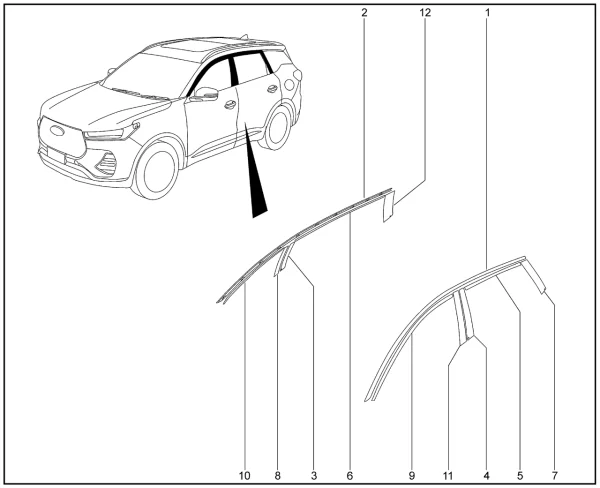 2
12
1
10
8
3
6
9
11
4
5
7