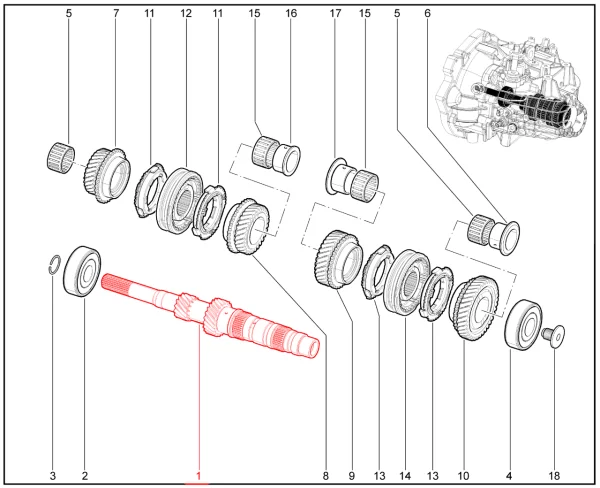 5 7 11 12 11 15 16 17 15 5 6

3 2 1 8 9 13 14 13 10 4 18