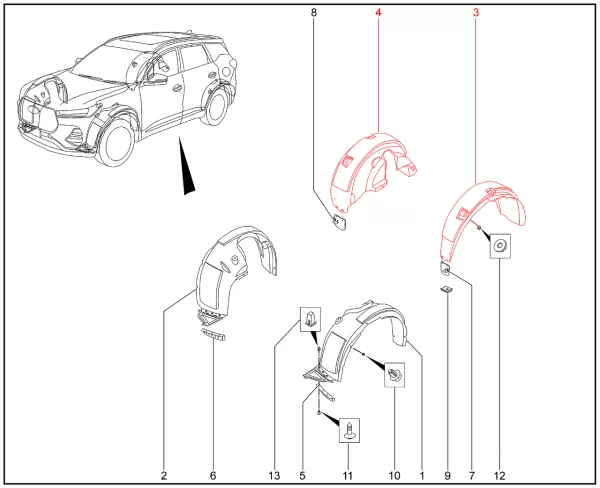 8
4
3
2
6
13
5
11
10
1
9
7
12