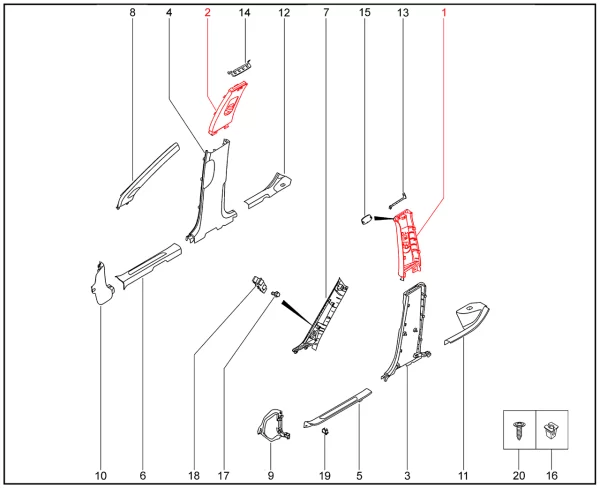 8 4 2 14 12 7 15 13 1

10 6 18 17 9 19 5 3 11 20 16