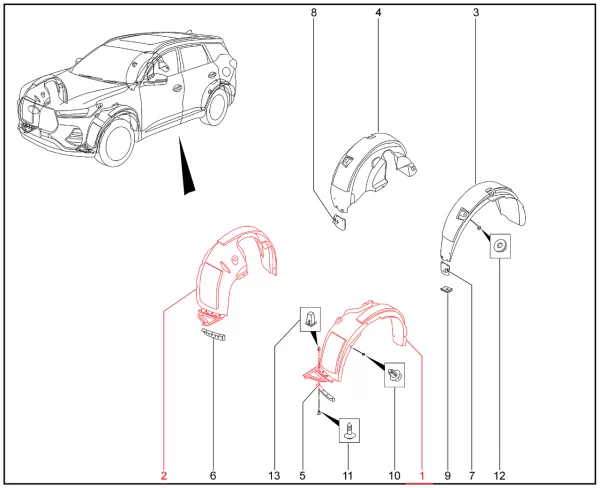 8
4
3
2
6
13
5
11
10
1
9
7
12