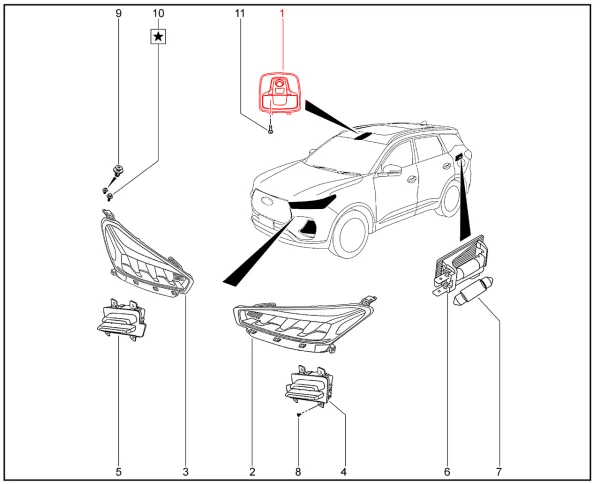 9
10
★
11
1
5
3
2
8
4
6
7