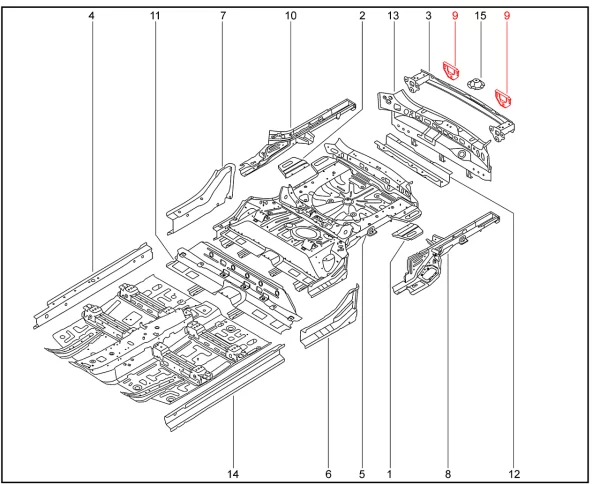 4 11 7 10 2 13 3 9 15 9

14 6 5 1 8 12