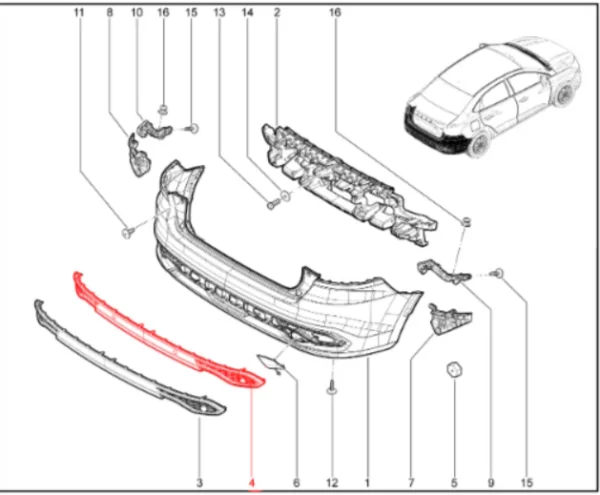 11 8 10 16 15 13 14 2 16

3 4 6 12 1 7 5 9 15