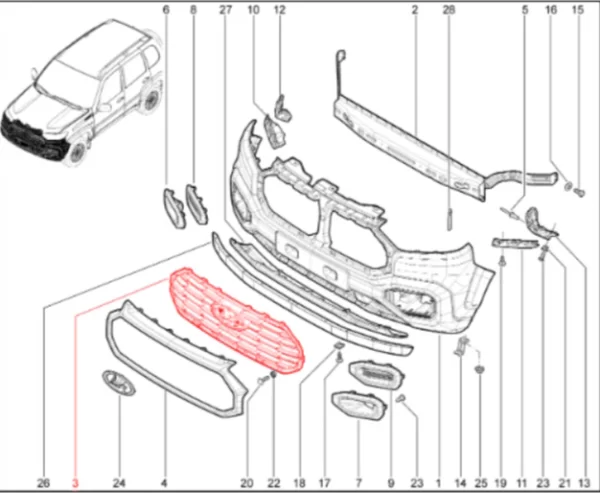 6 8 27 10 12 2 28 5 16 15

26 3 24 4 20 22 18 17 7 9 23 1 14 25 19 11 23 21 13