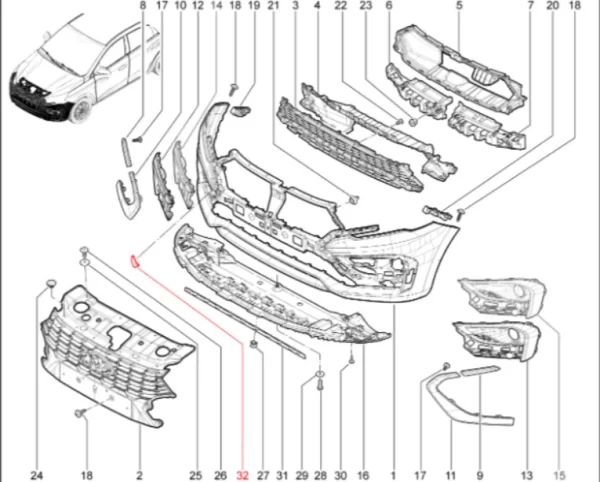 8 17 10 12 14 18 19 21 3 4 22 23 6 5 7 20 18

24 18 2 25 26 32 27 31 29 28 30 16 1 17 11 9 13 15