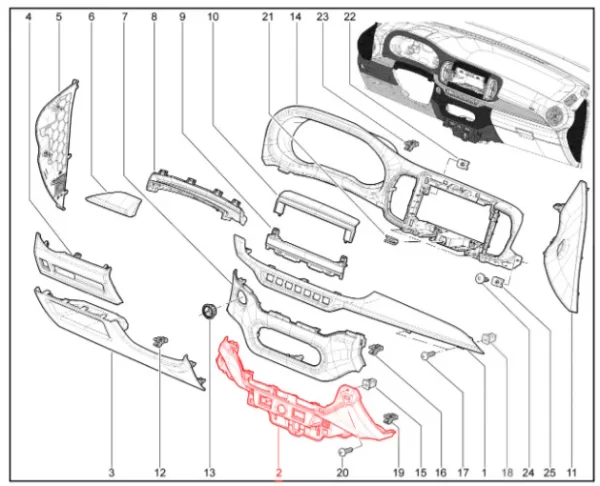 4 5 6 7 8 9 10 21 14 23 22

3 12 13 2 20 19 15 16 17 1 18 24 25 11