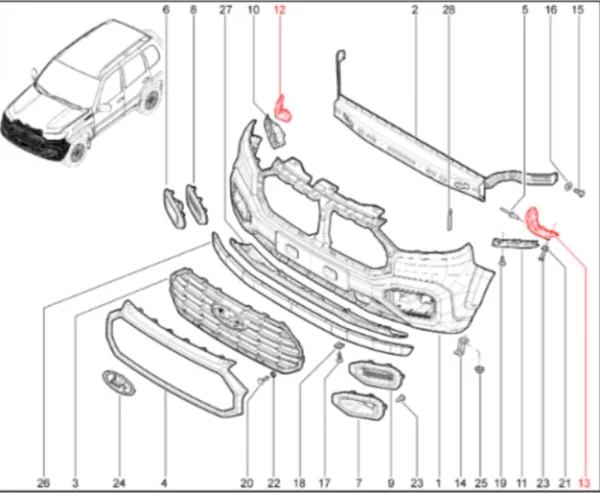 6 8 27 10 12 2 28 5 16 15

26 3 24 4 20 22 18 17 7 9 23 1 14 25 19 11 23 21 13