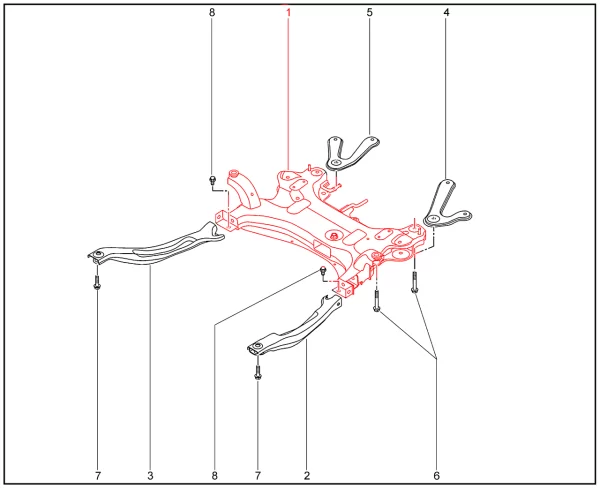 8
1
5
4
7
3
8
7
2
6