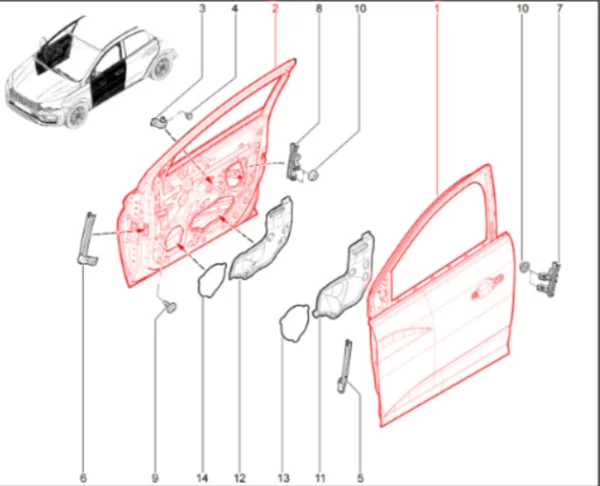 3 4 2 8 10 1 10 7

6 9 14 12 13 11 5