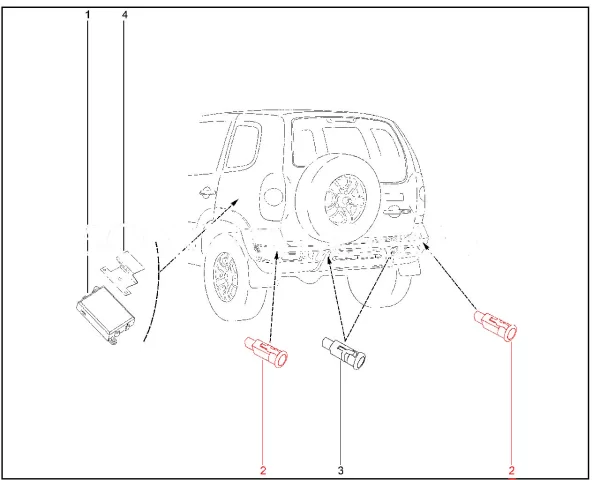 1 4

2 3 2