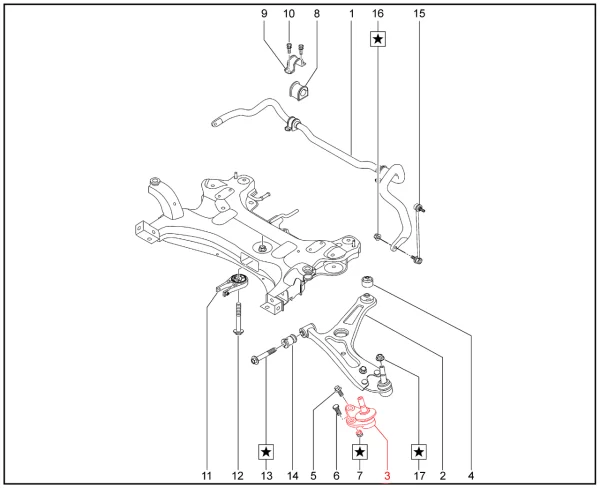 9 10 8 1 16 15

★

★ ★ ★

11 12 13 14 5 6 7 3 17 2 4