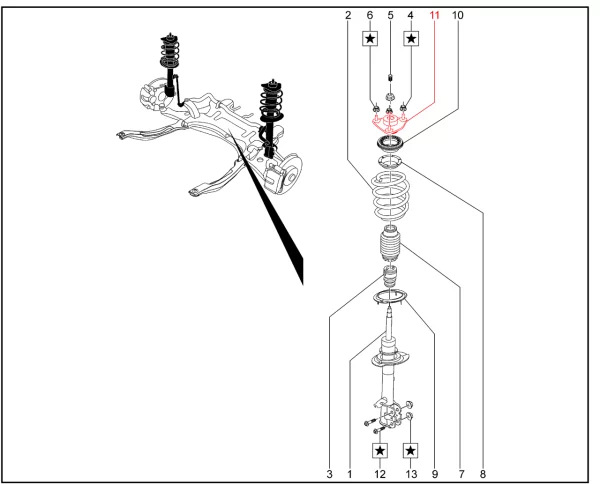 2 6 5 4 11 10

★ ★

★ ★

3 1 12 13 9 7 8