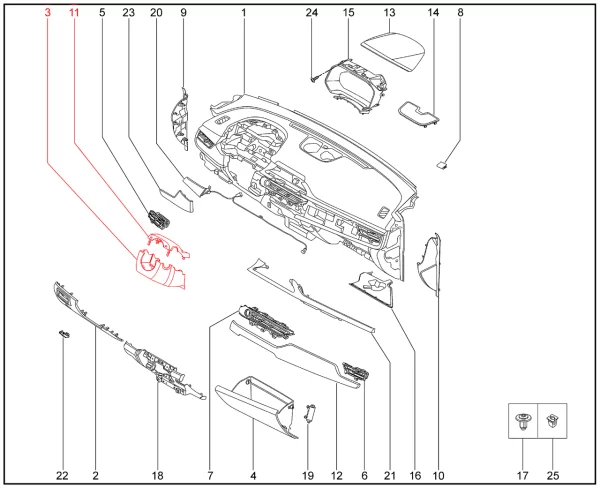 3 11 5 23 20 9 1 24 15 13 14 8

22 2 18 7 4 19 12 6 21 16 10 17 25