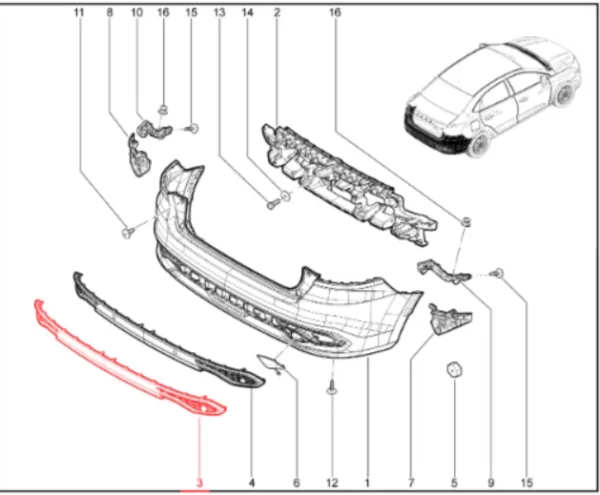 11 8 10 16 15 13 14 2 16

3 4 6 12 1 7 5 9 15