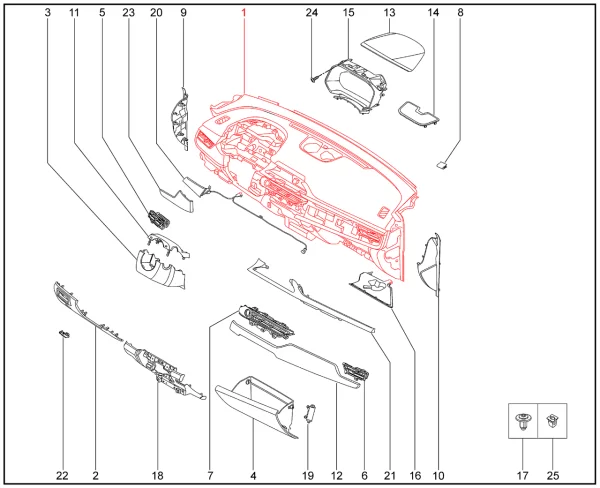 3 11 5 23 20 9 1 24 15 13 14 8

22 2 18 7 4 19 12 6 21 16 10 17 25