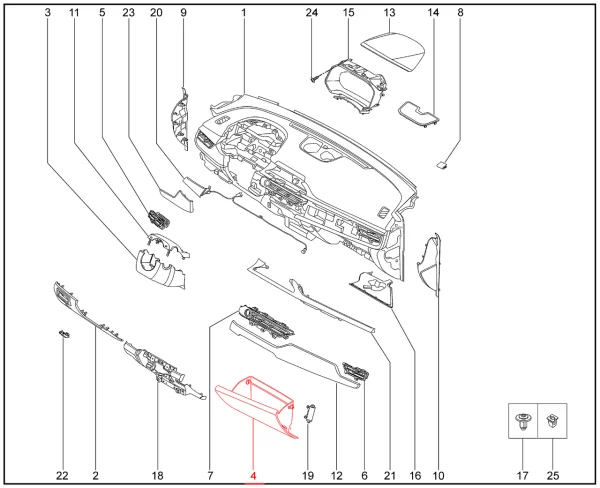 3 11 5 23 20 9 1 24 15 13 14 8

22 2 18 7 4 19 12 6 21 16 10 17 25