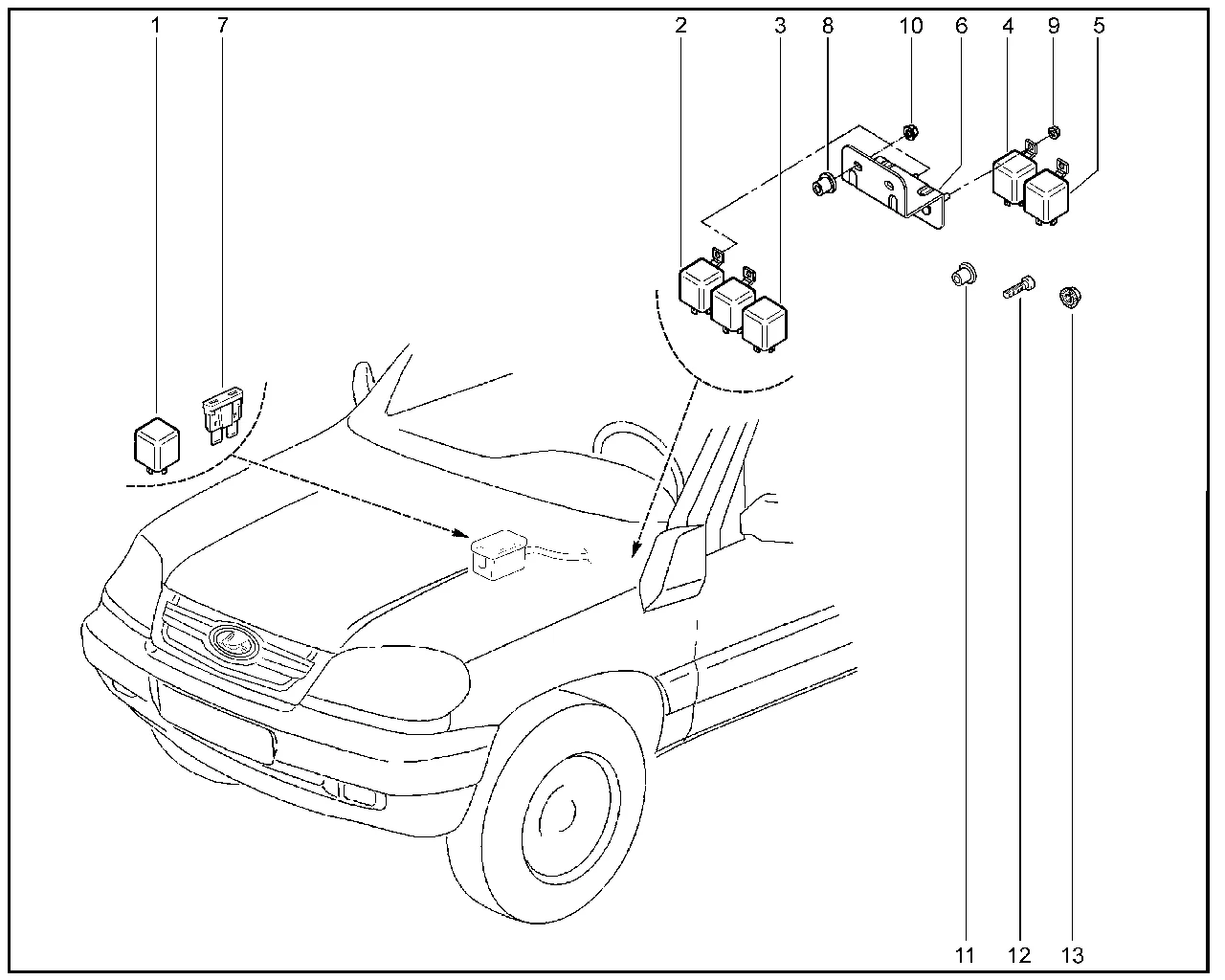 1 7 2 3 8 10 6 4 9 5

11 12 13