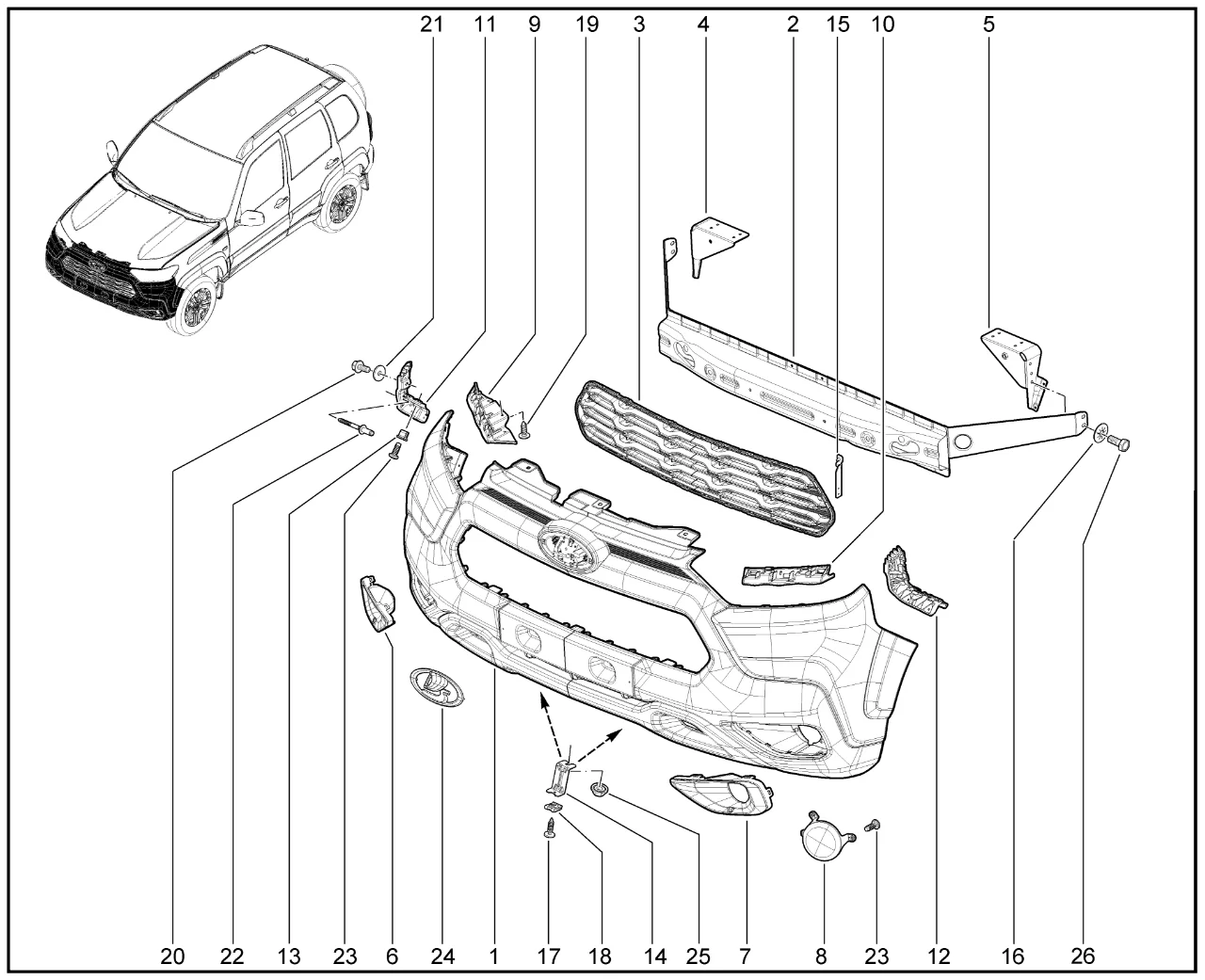 21 11 9 19 3 4 2 15 10 5

20 22 13 23 6 24 1 17 18 14 25 7 8 23 12 16 26