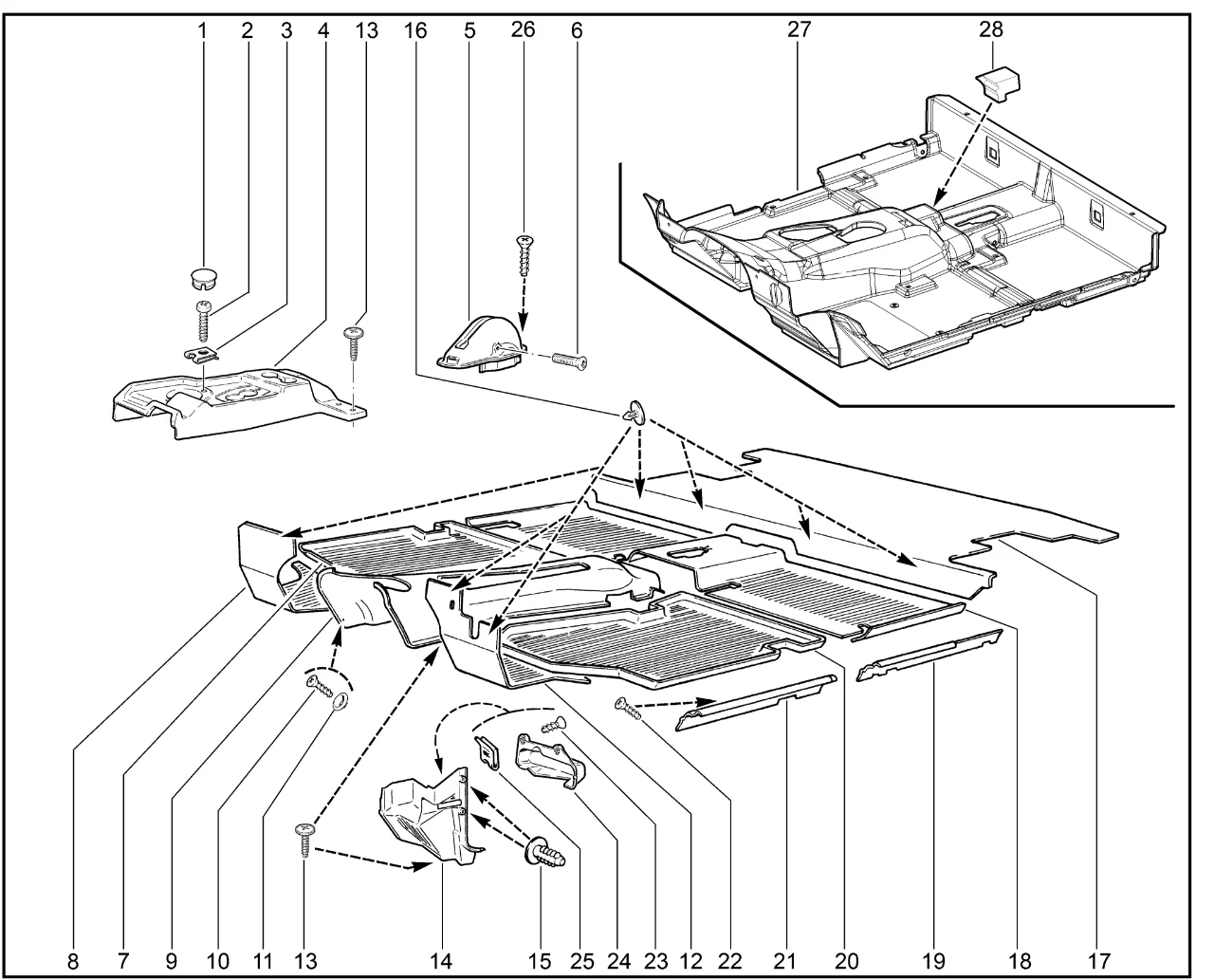 1 2 3 4 13 16 5 26 6 27 28

8 7 9 10 11 13 14 15 25 24 23 12 22 21 20 19 18 17