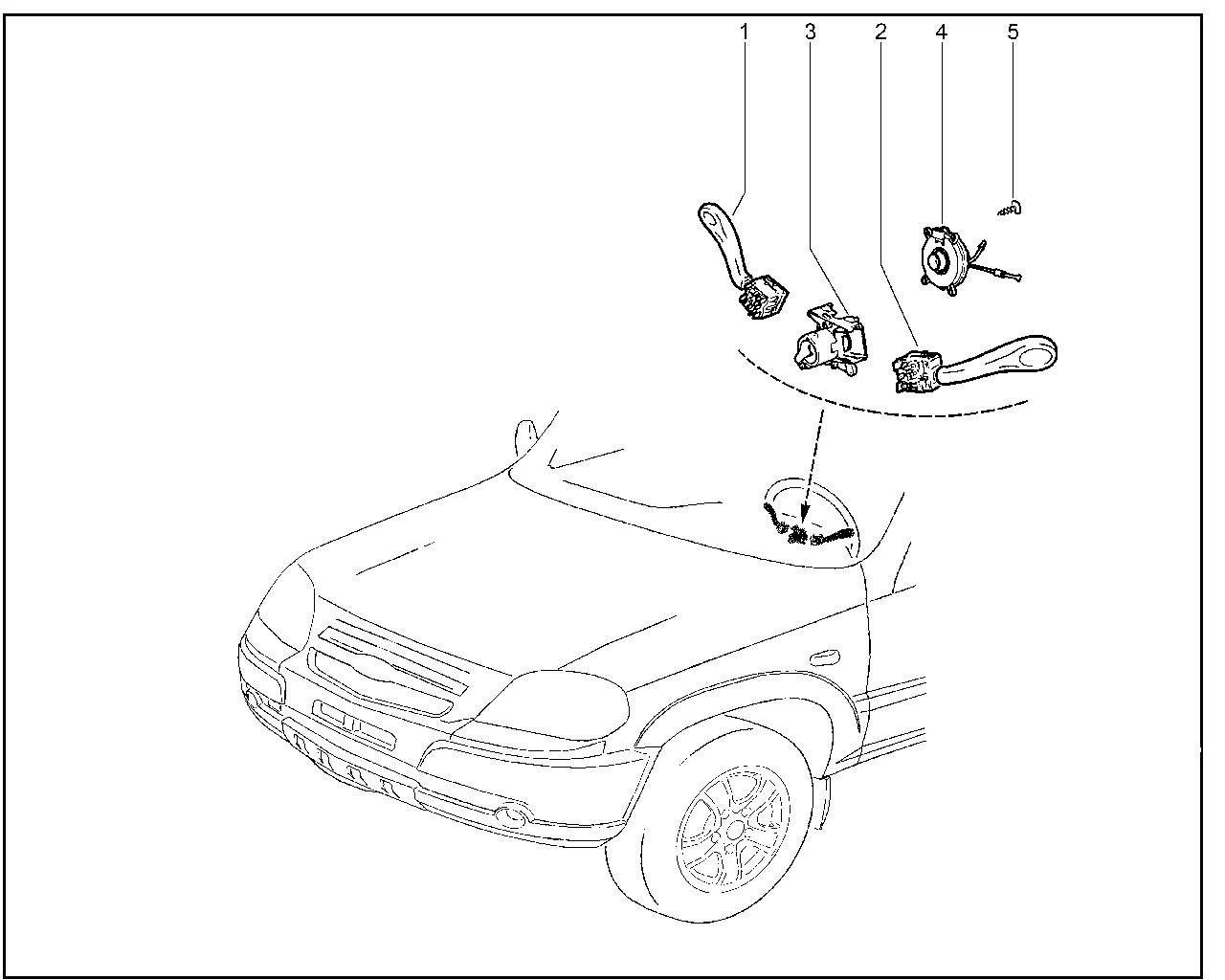 1 3 2 4 5