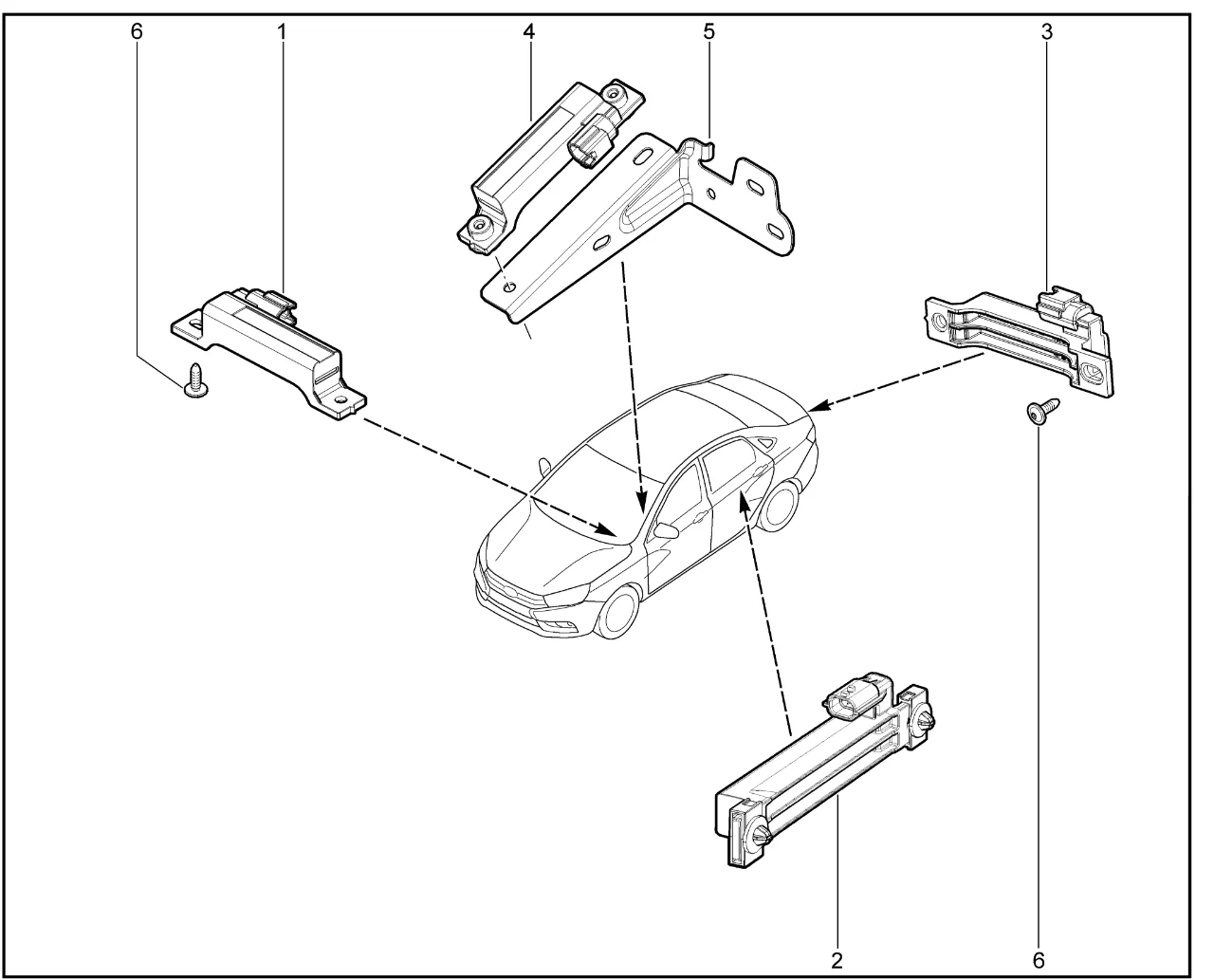 6
1
4
5
3
2
6