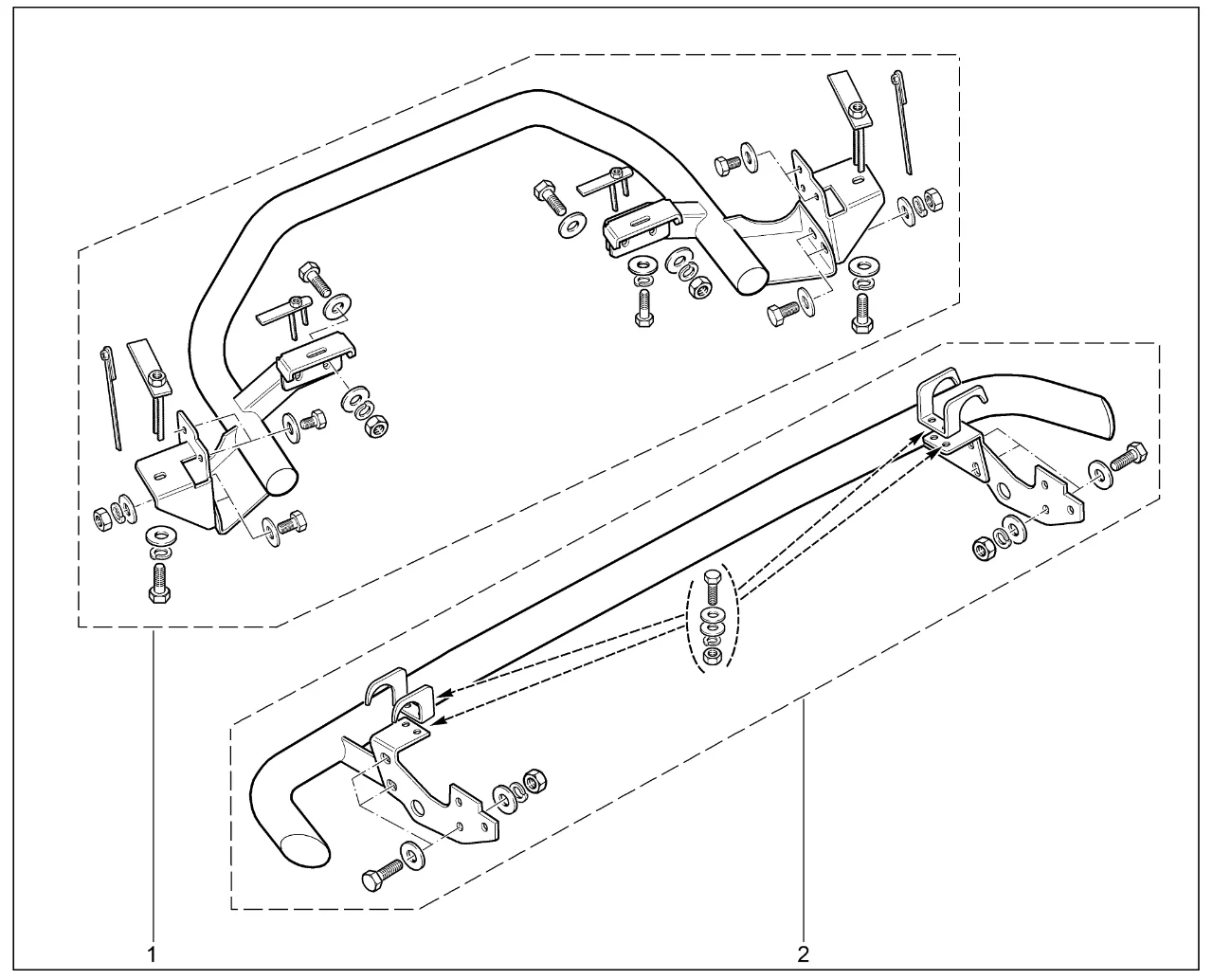 1
2