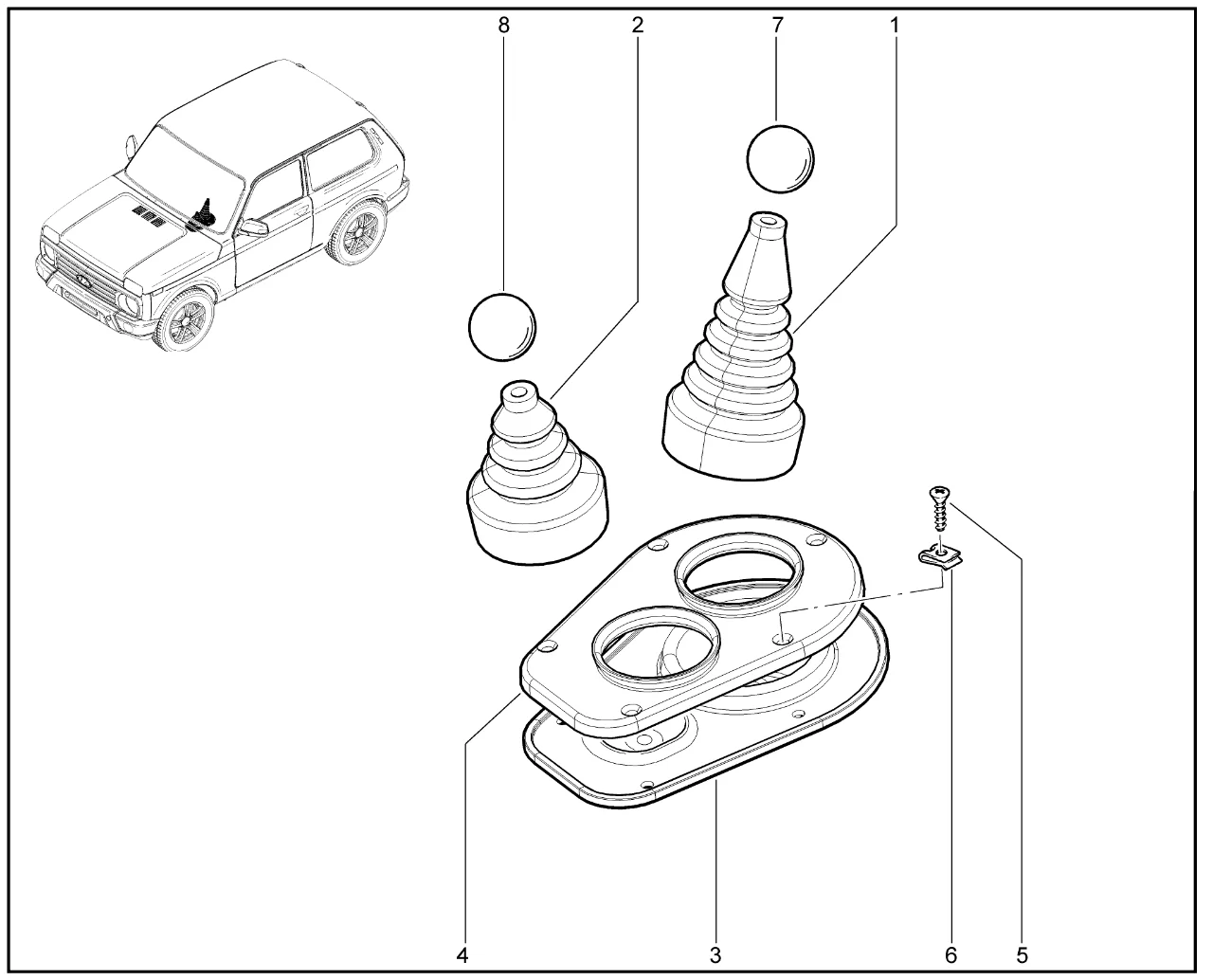 8
2
7
1
4
3
6
5