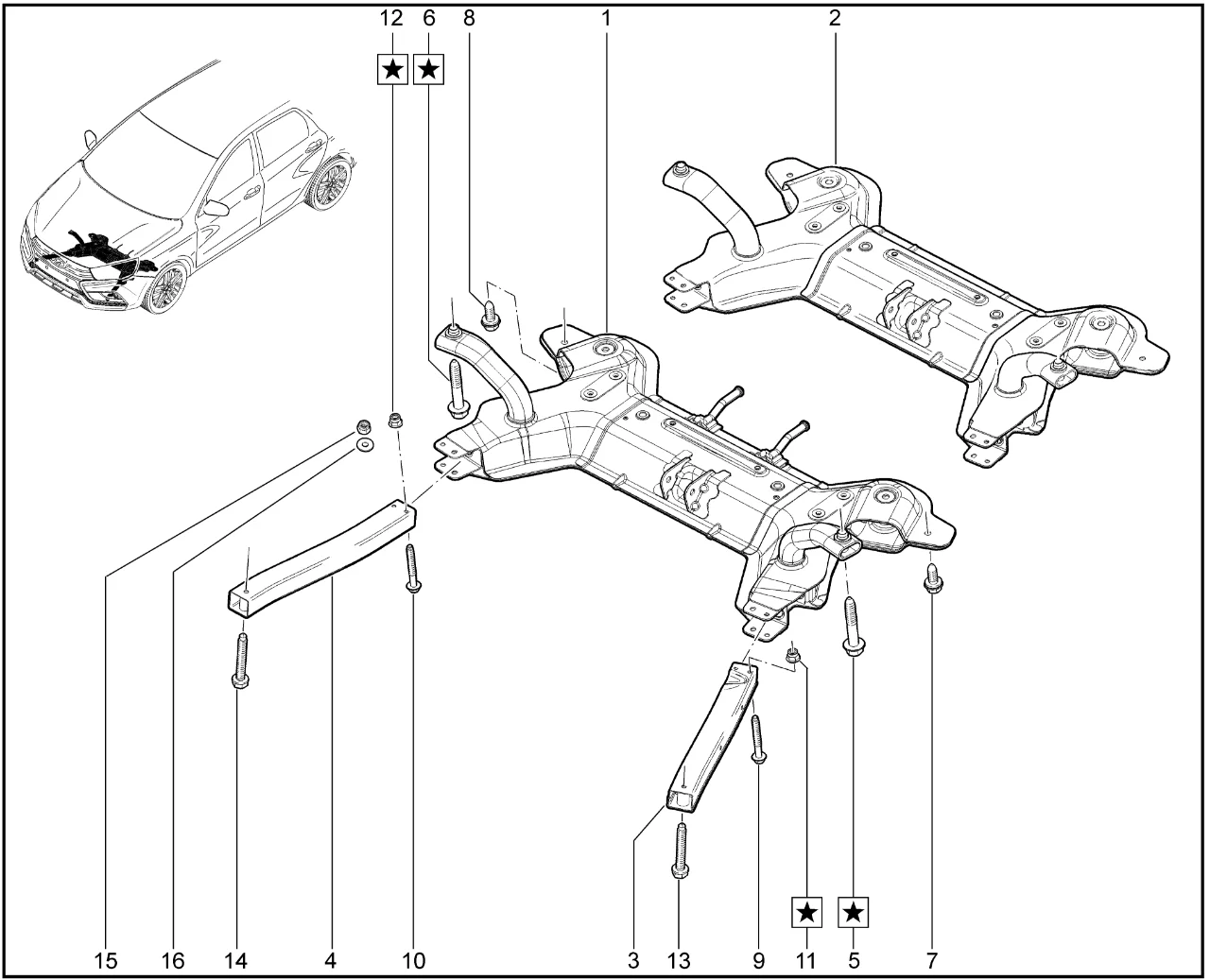 12 6 8 1 2

★ ★

★ ★

15 16 14 4 10 3 13 9 11 5 7