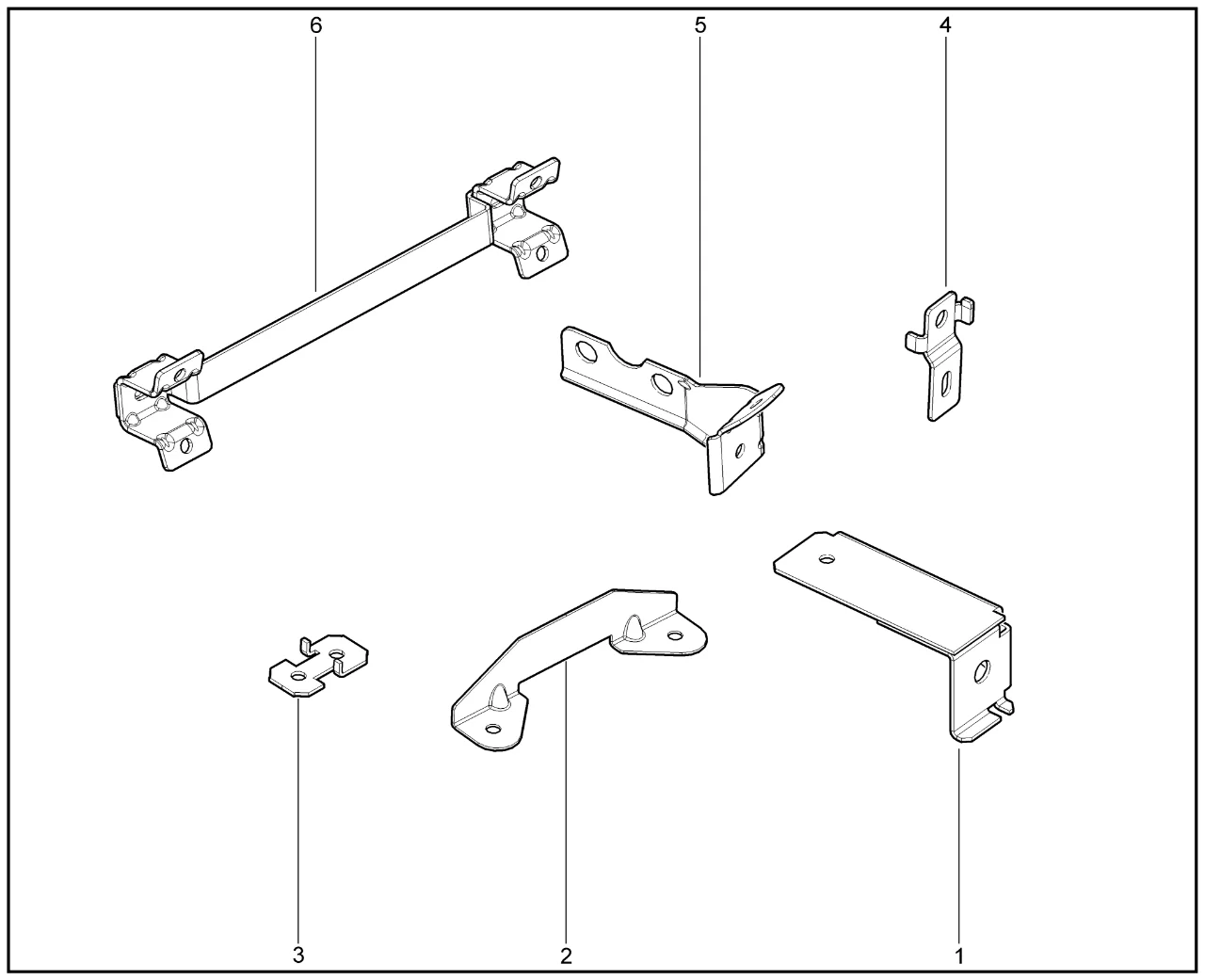 6
5
4
3
2
1