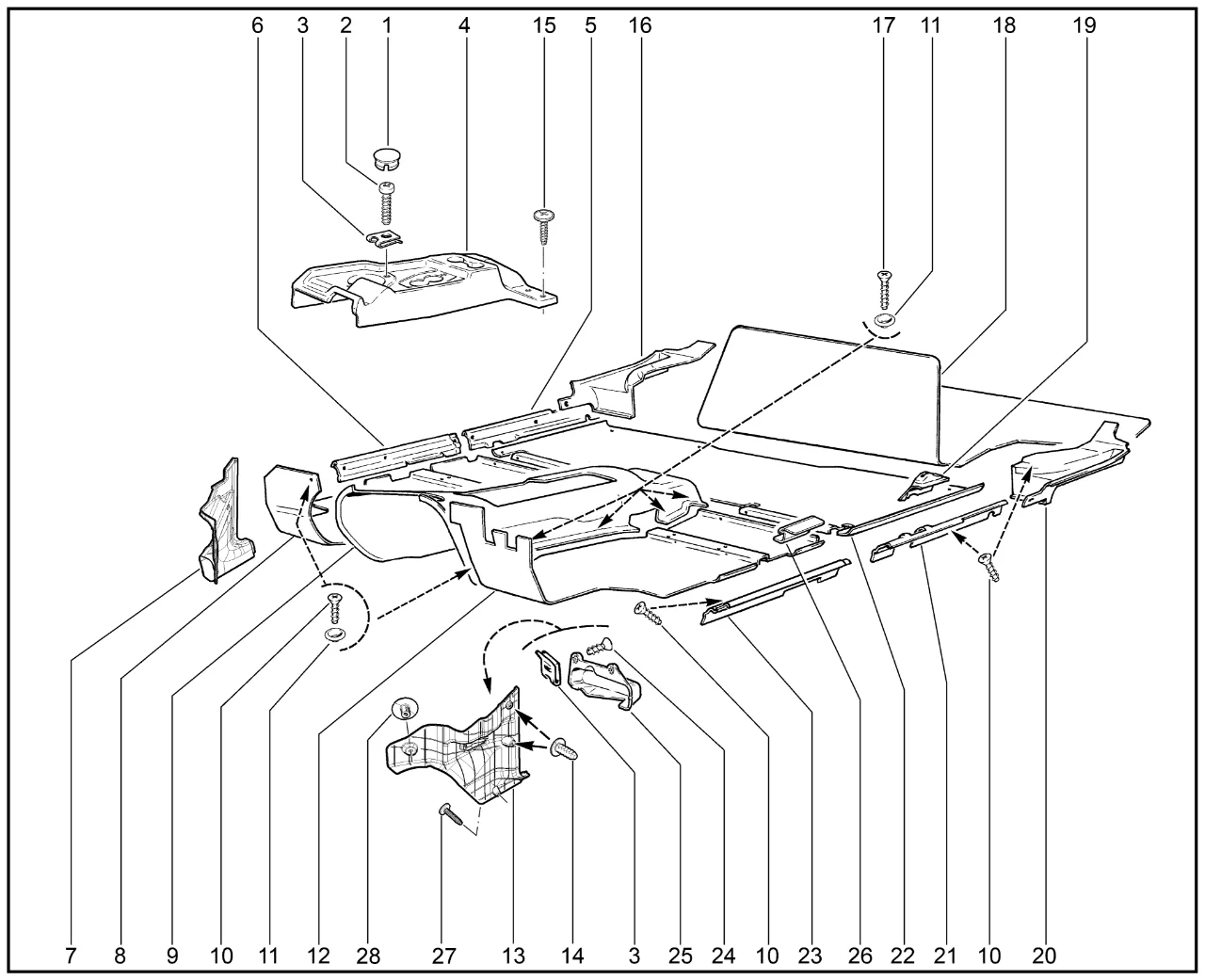 6 3 2 1 4 15 5 16 17 11 18 19

7 8 9 10 11 12 28 27 13 14 3 25 24 10 23 26 22 21 10 20