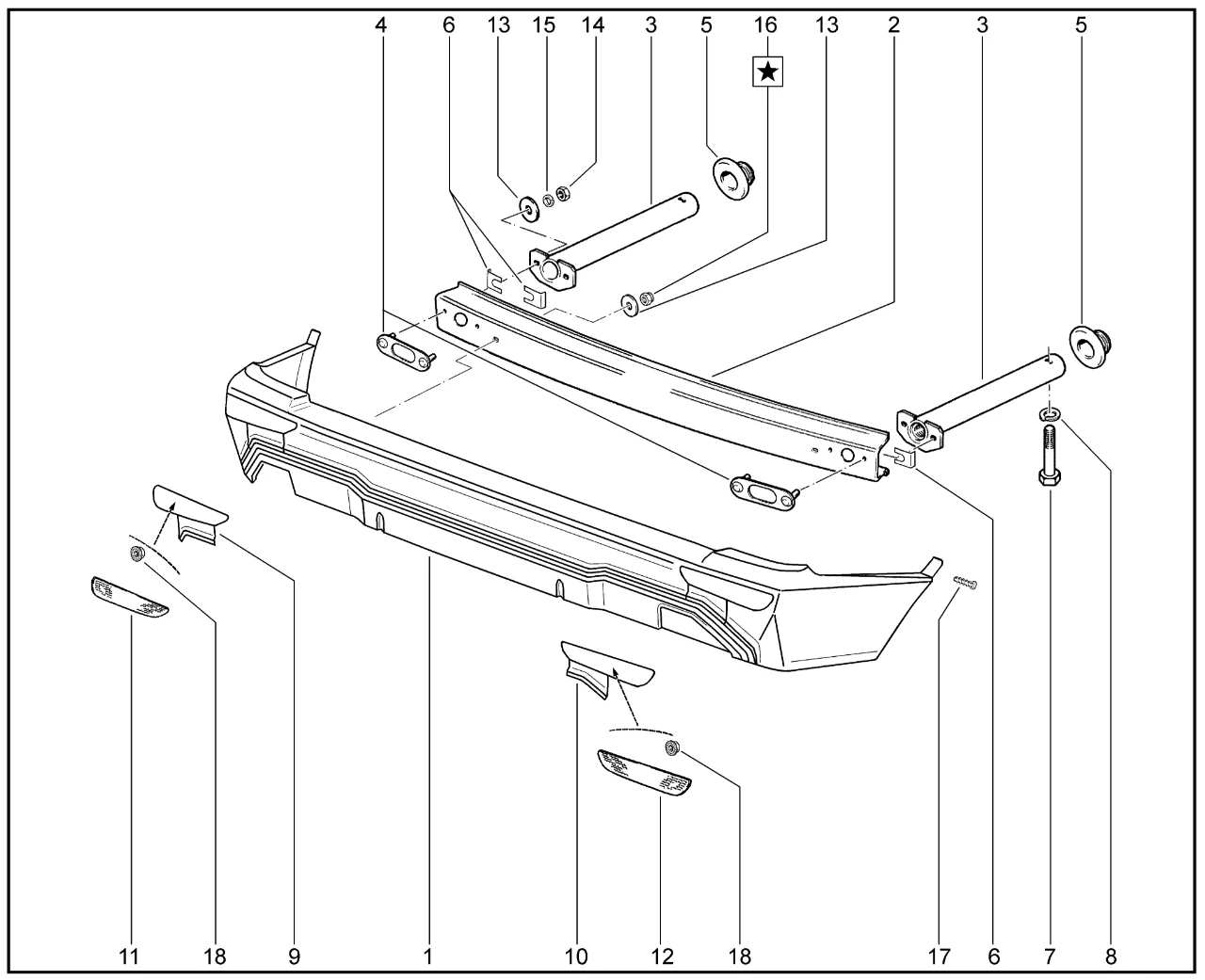 4 6 13 15 14 3 5 16 13 2 3 5

★

11 18 9 1 10 12 18 17 6 7 8