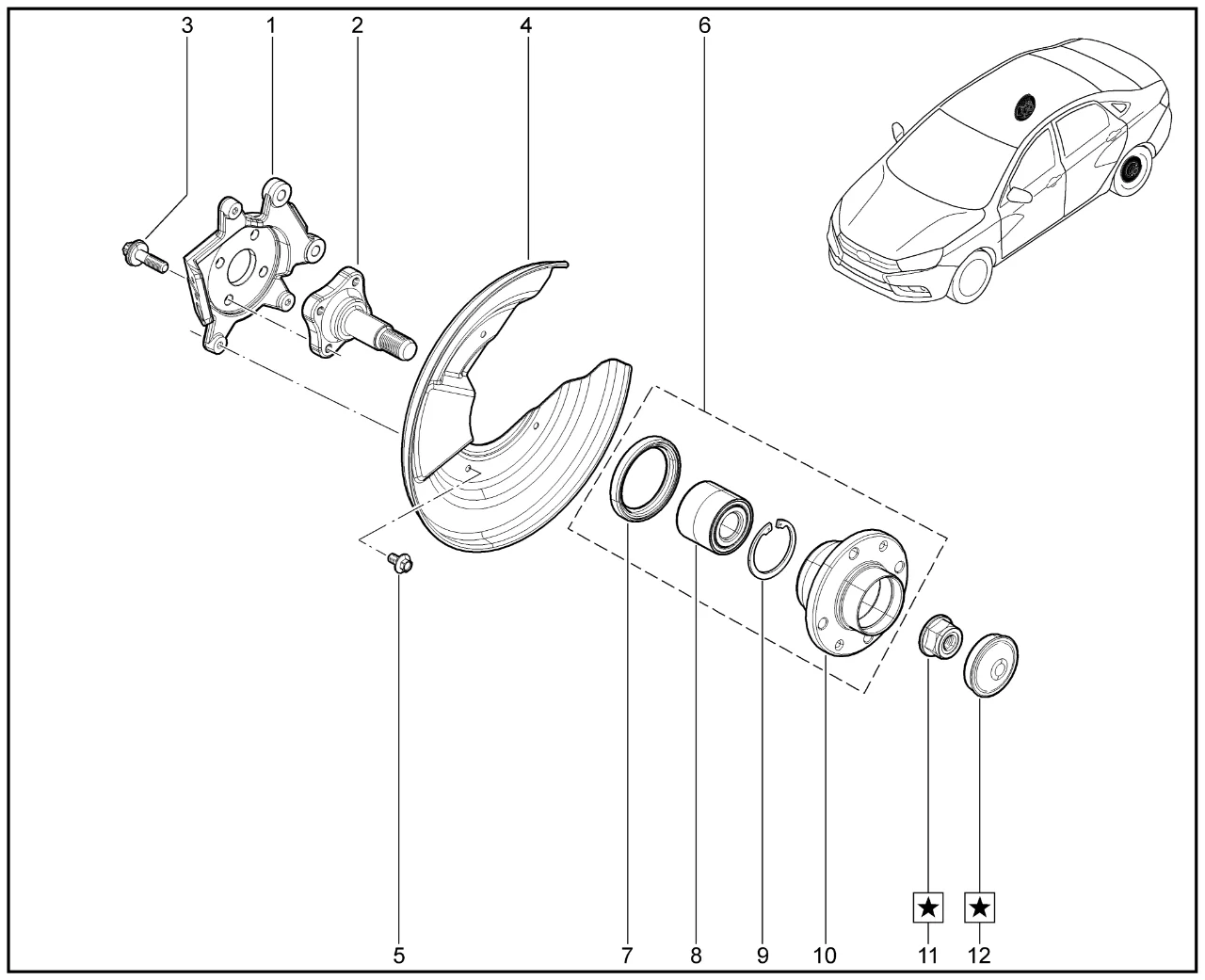 3 1 2 4 6

5 7 8 9 10 ★ ★ 11 12