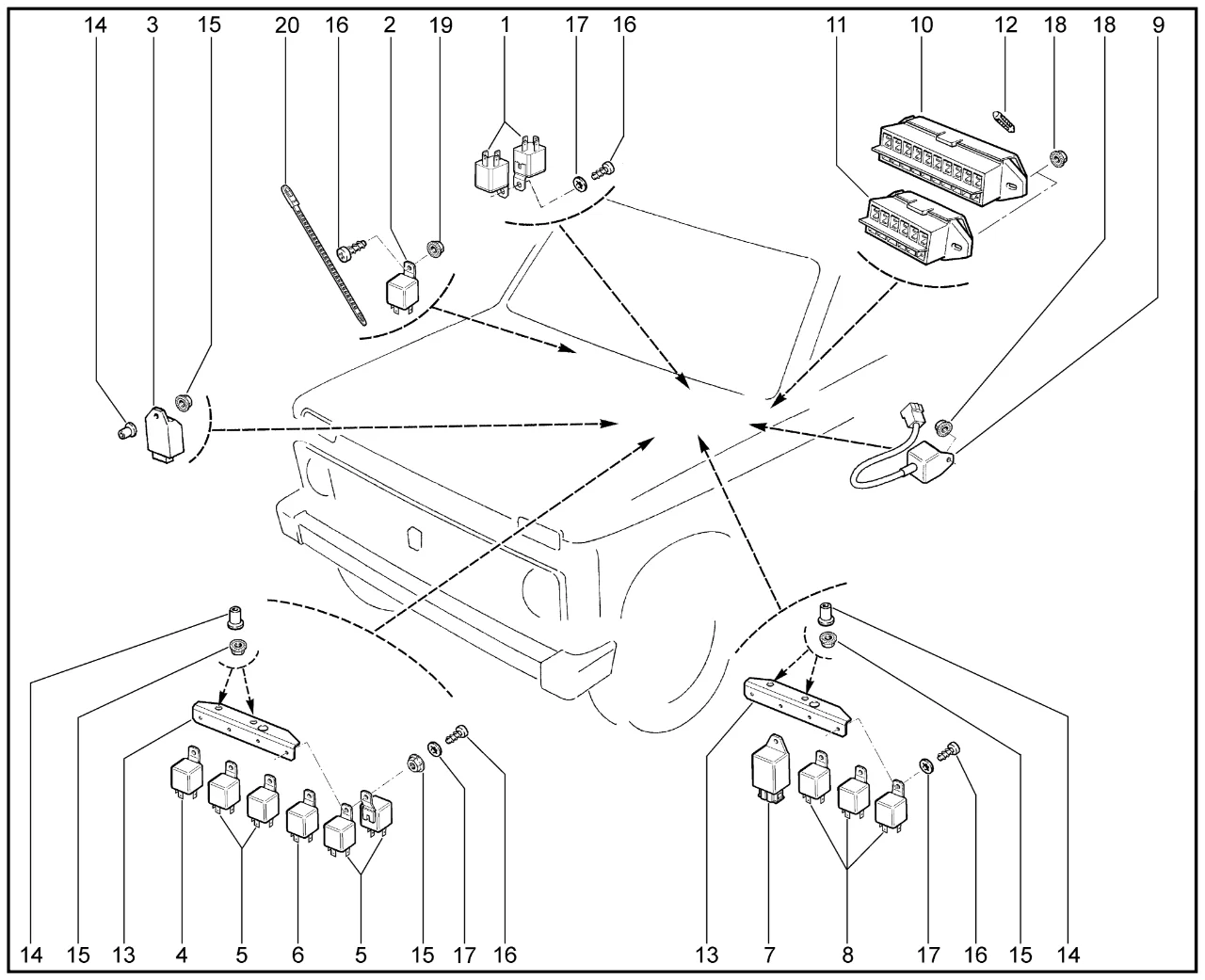 14 3 15 20 16 2 19 1 17 16 11 10 12 18 18 9

14 15 13 4 5 6 5 15 17 16 13 7 8 17 16 15 14