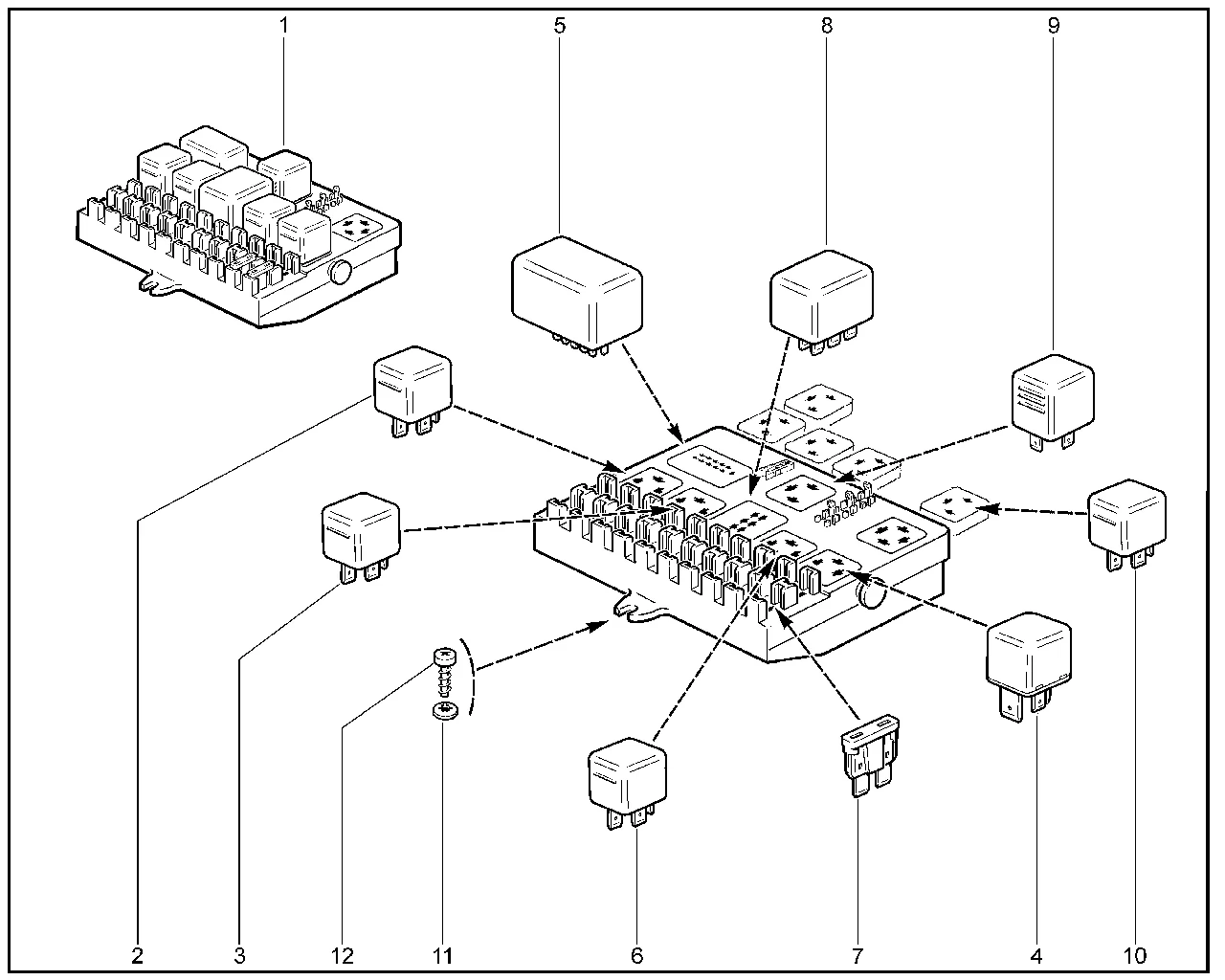 1
5
8
9
2
3
12
11
6
7
4
10