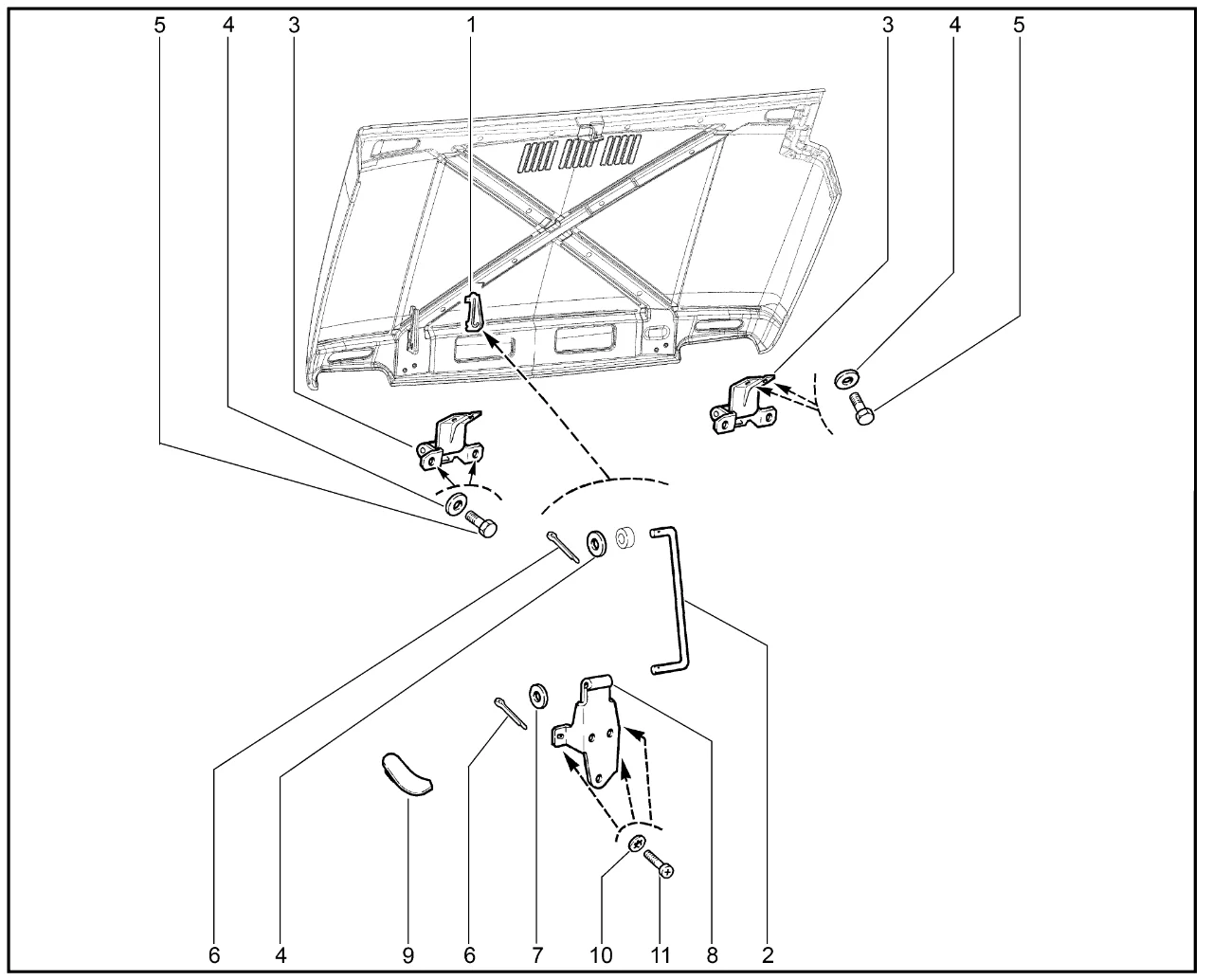 5 4 3 1 3 4 5

6 4 9 6 7 10 11 8 2