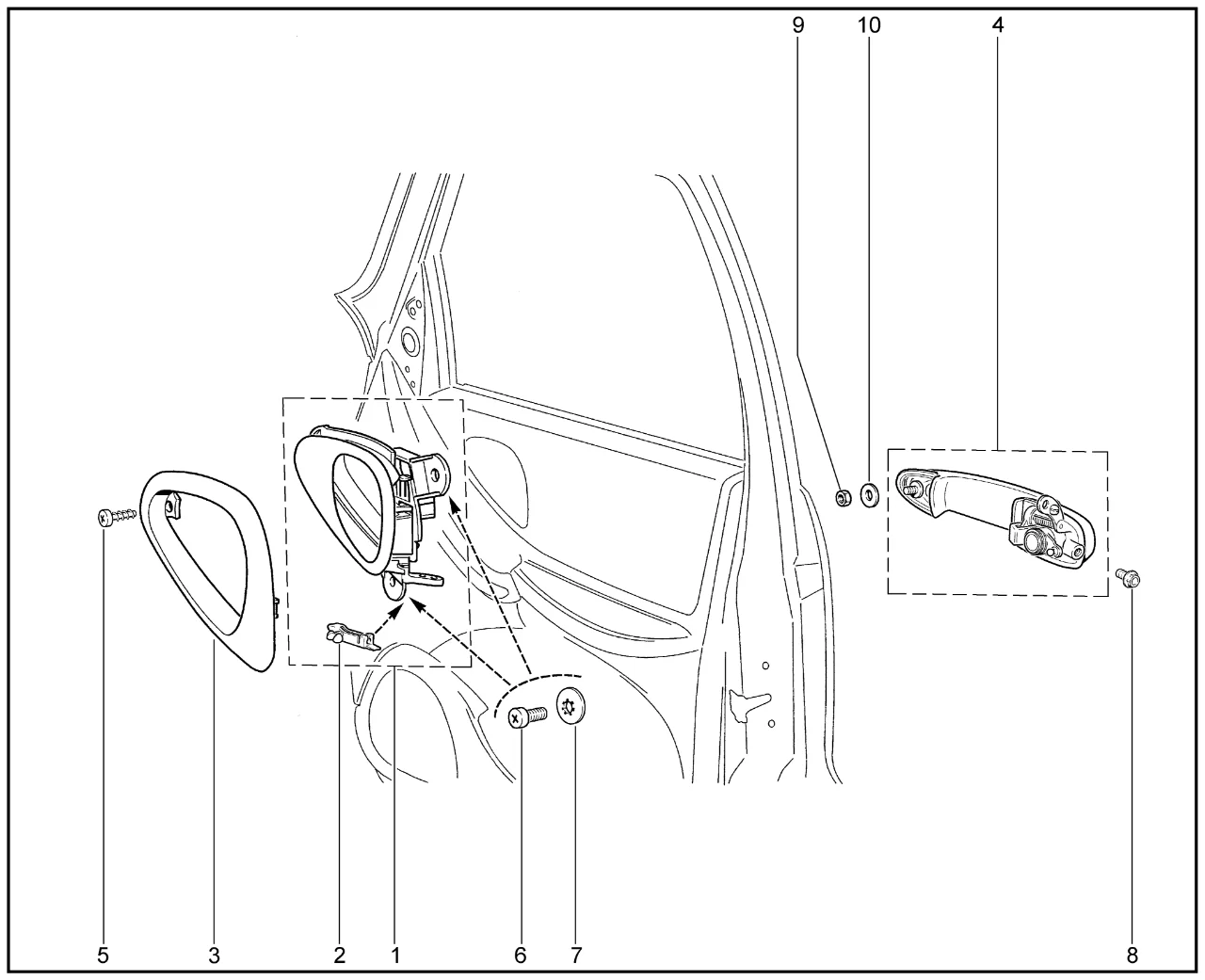 9 10 4

5 3 2 1 6 7 8