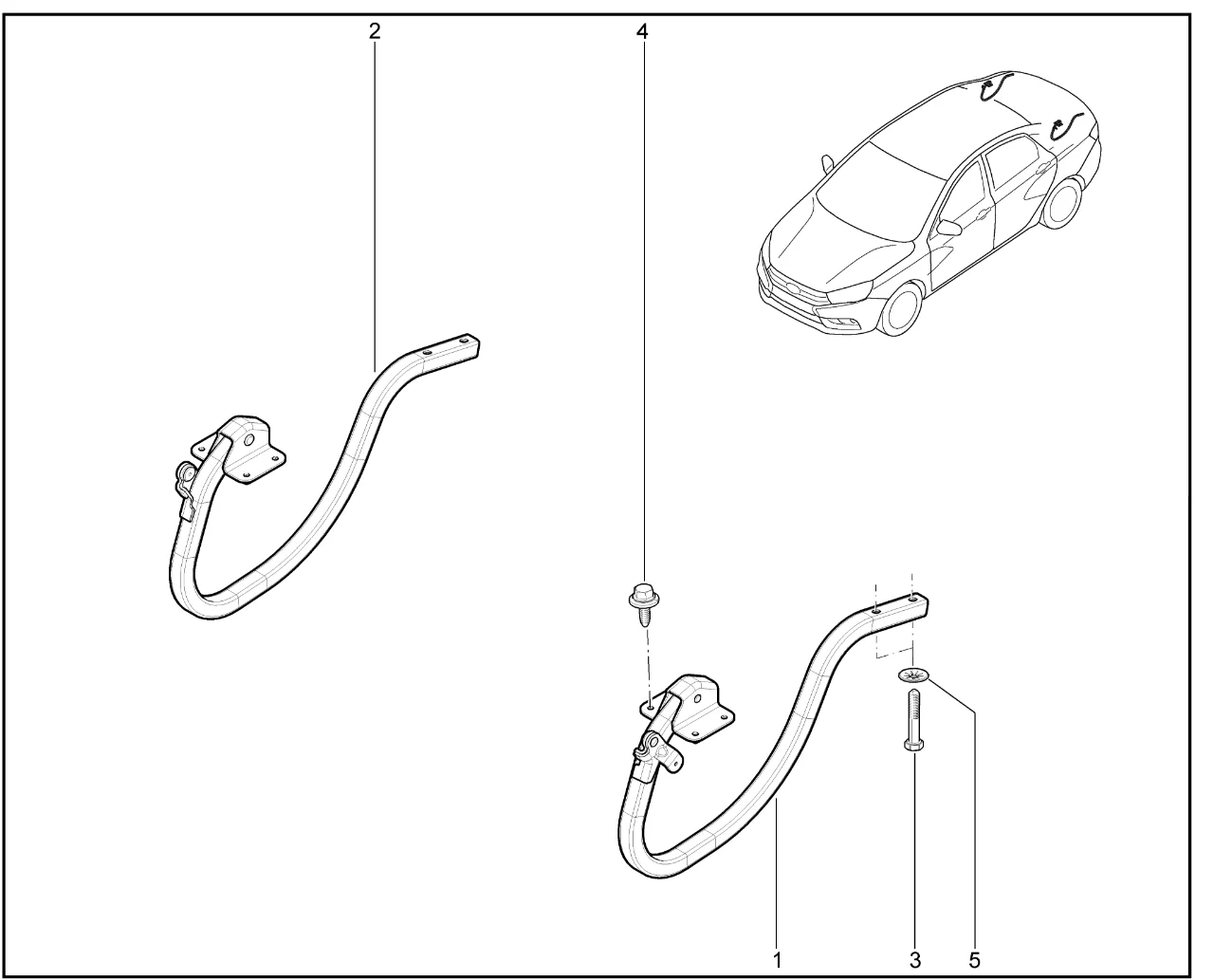 2
4
1
3
5