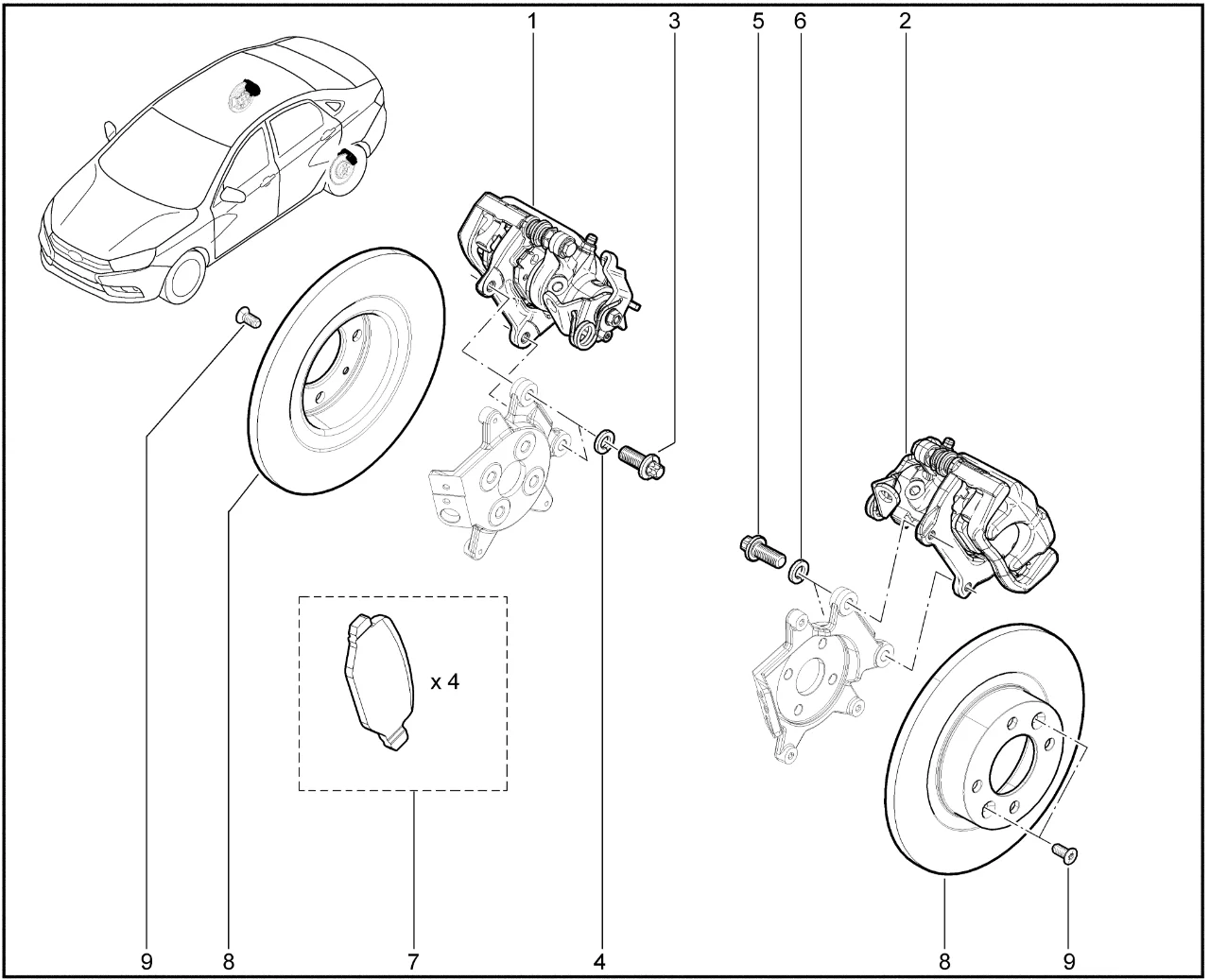 1
3
5
6
2
x 4
9
8
7
4
8
9