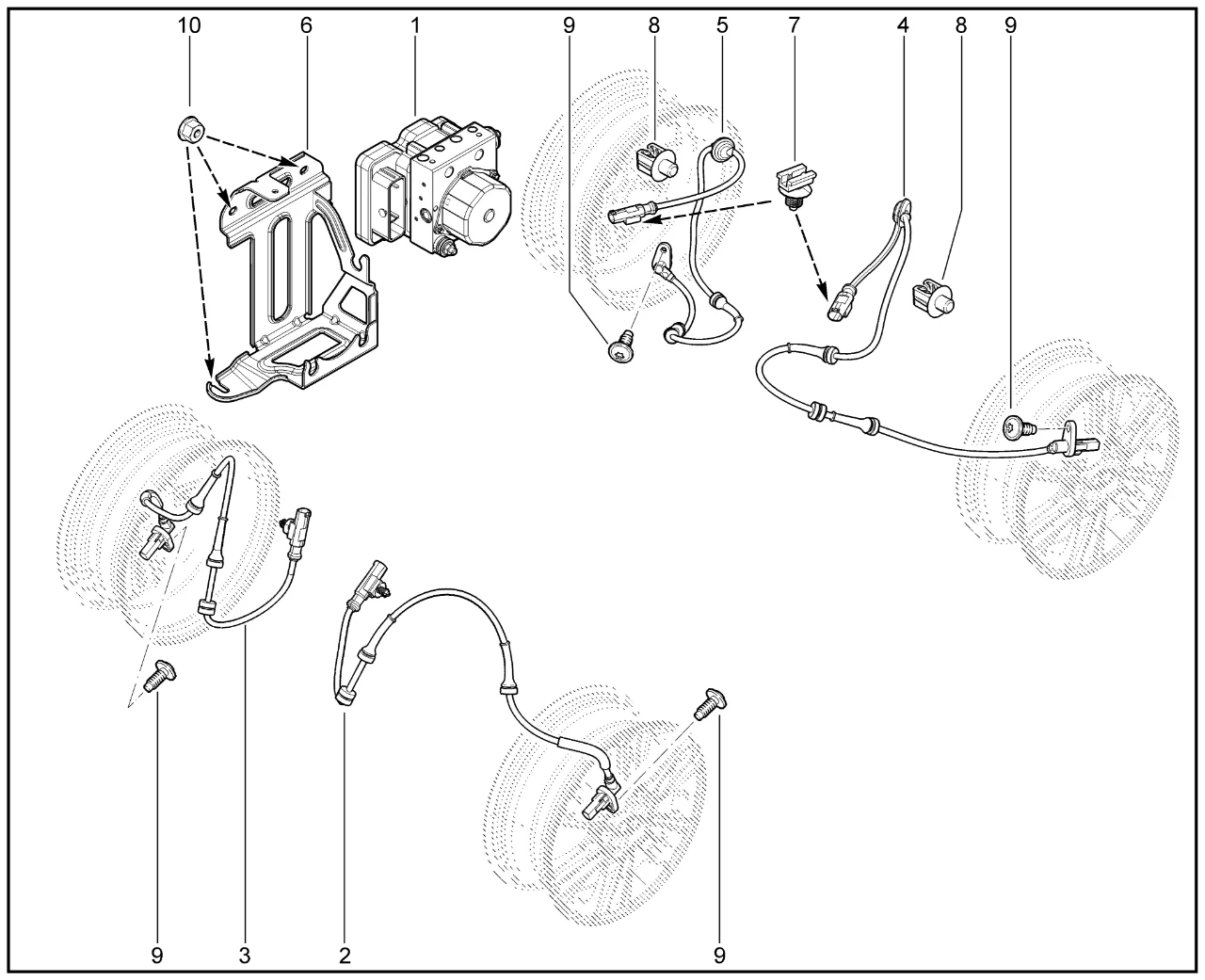 10 6 1 9 8 5 7 4 8 9

9 3 2 9