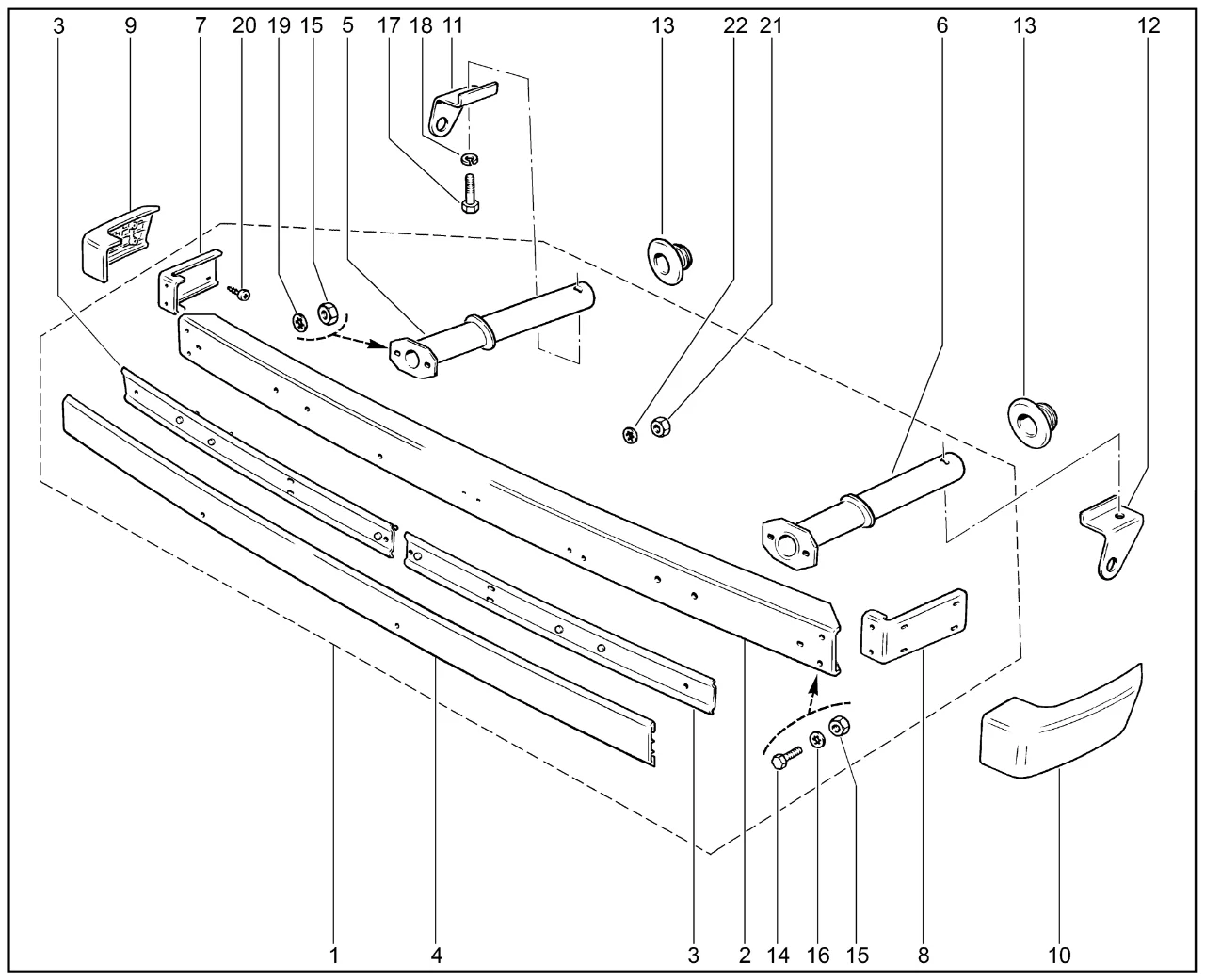 3 9 7 20 19 15 5 17 18 11 13 22 21 6 13 12

1 4 3 2 14 16 15 8 10