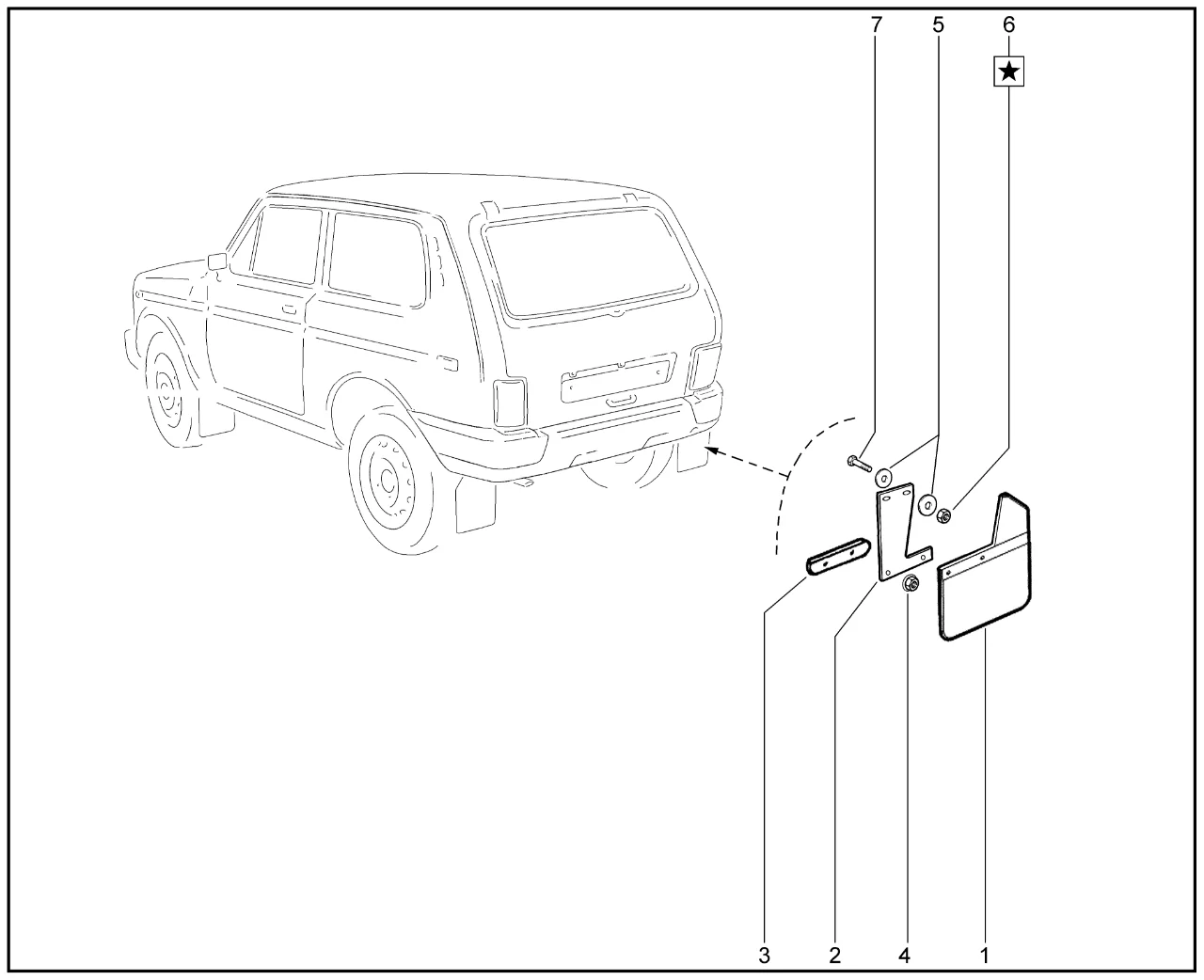 7 5 6

★

3 2 4 1