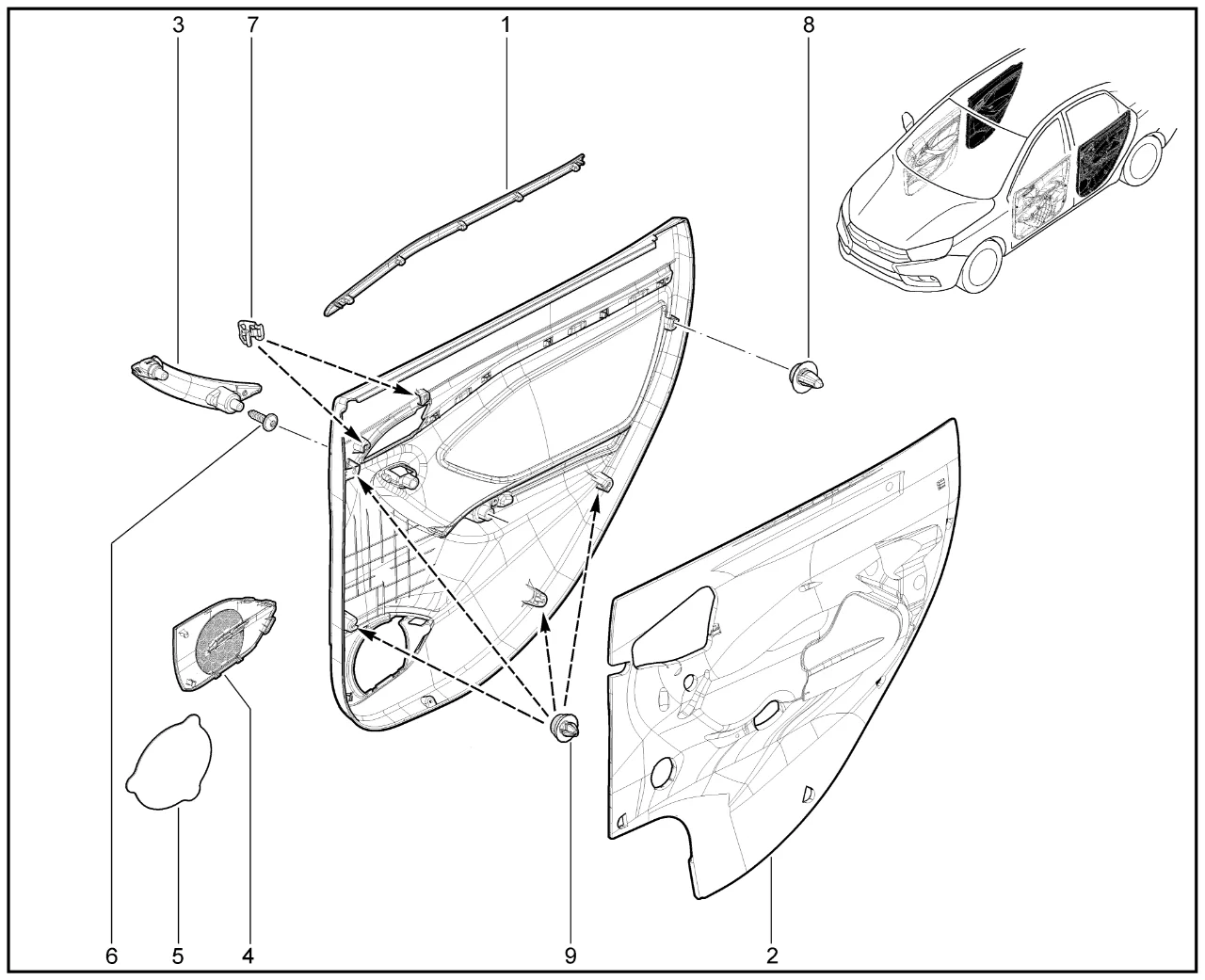 3
7
1
8
6
5
4
9
2