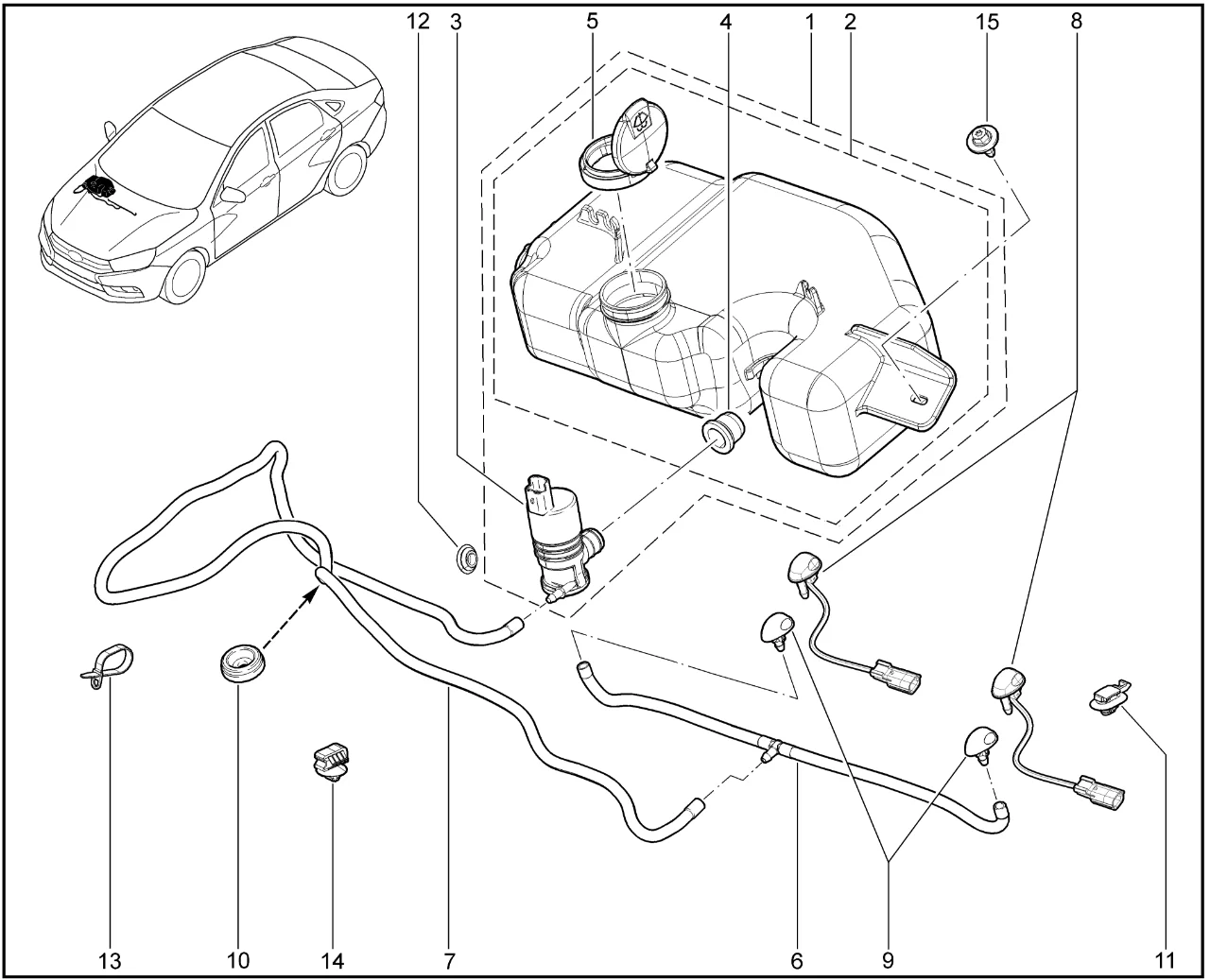 12 3 5 4 1 2 15 8

13 10 14 7 6 9 11