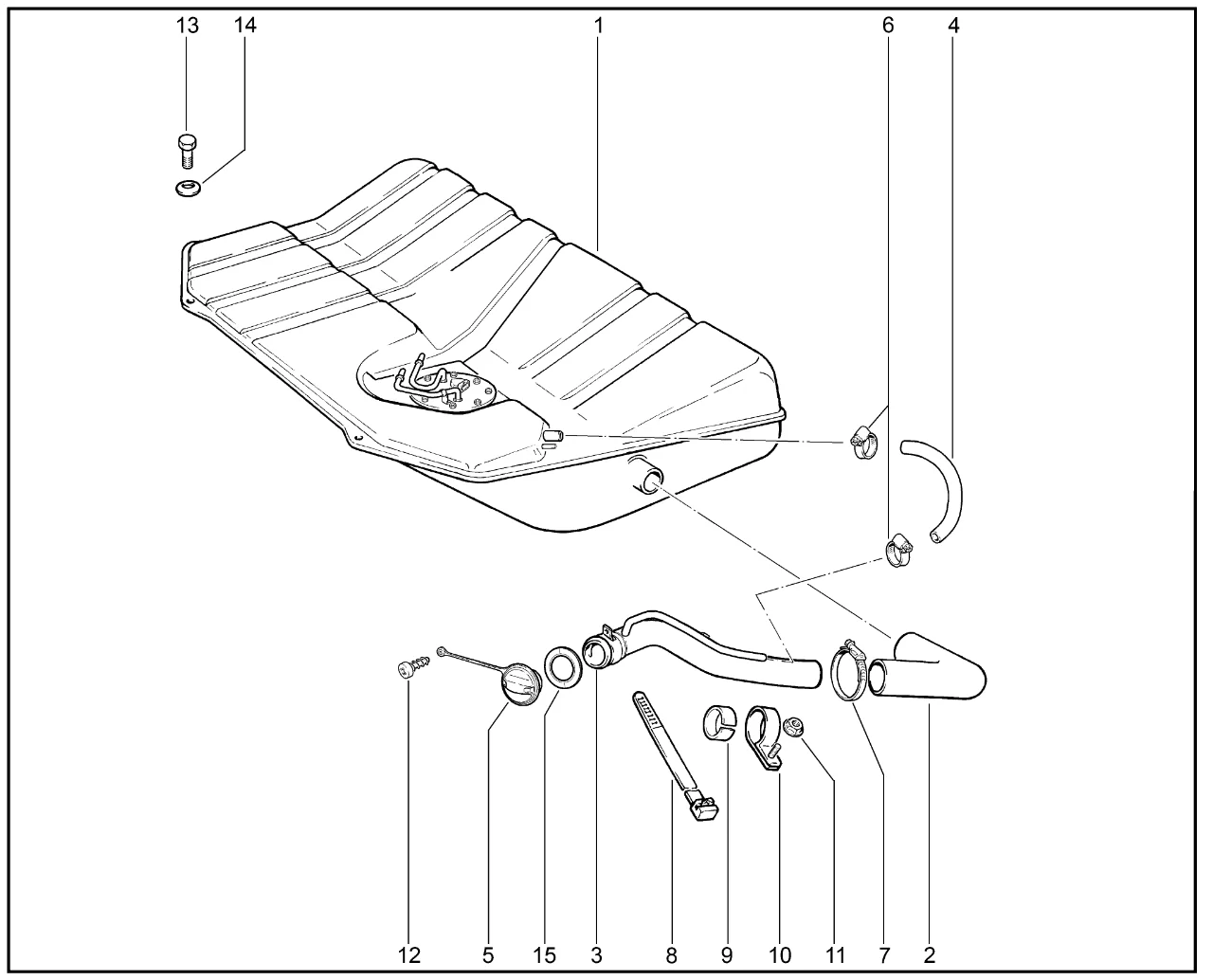 13
14
1
6
4
12
5
15
3
8
9
10
11
7
2