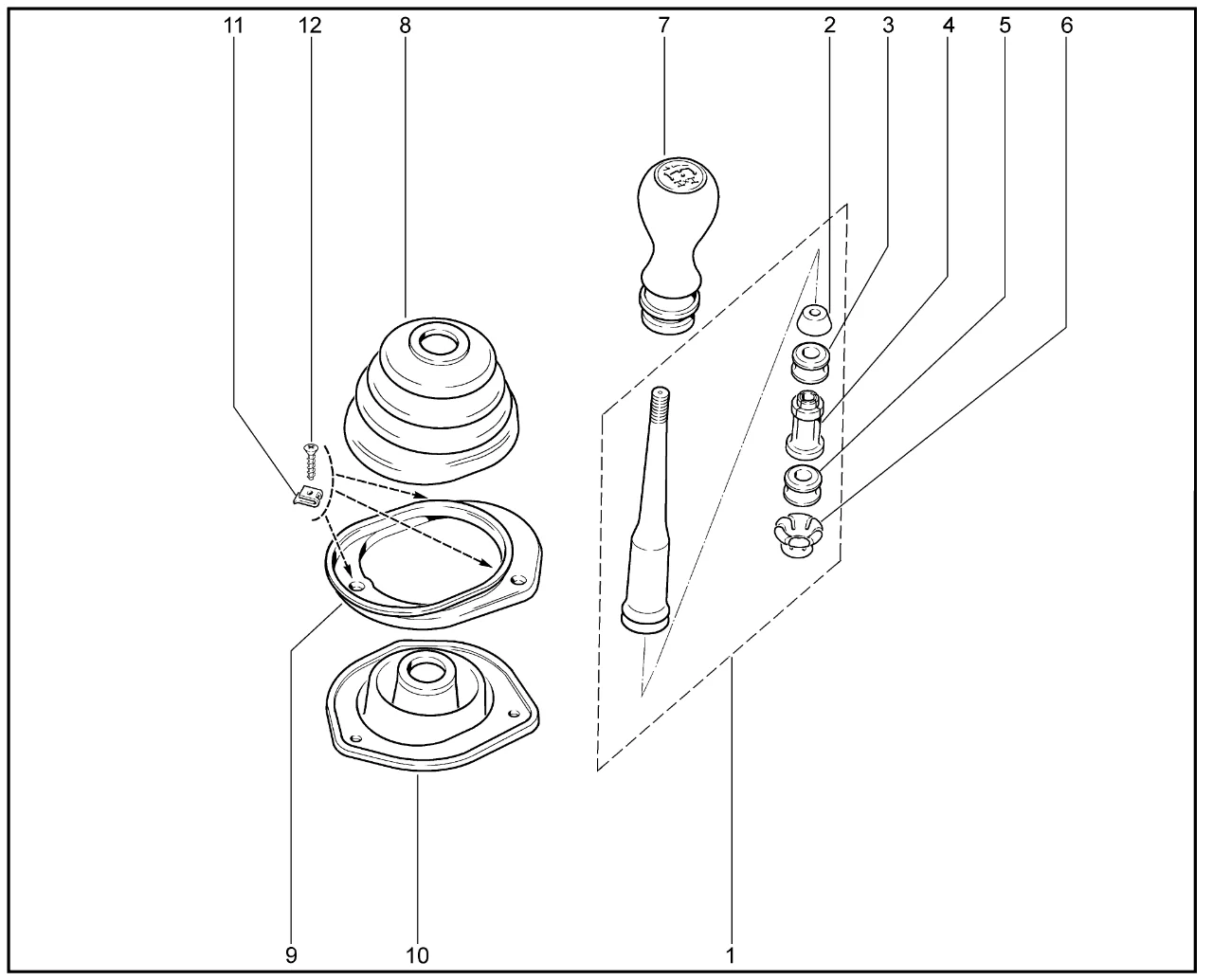 11 12 8 7 2 3 4 5 6

9 10 1